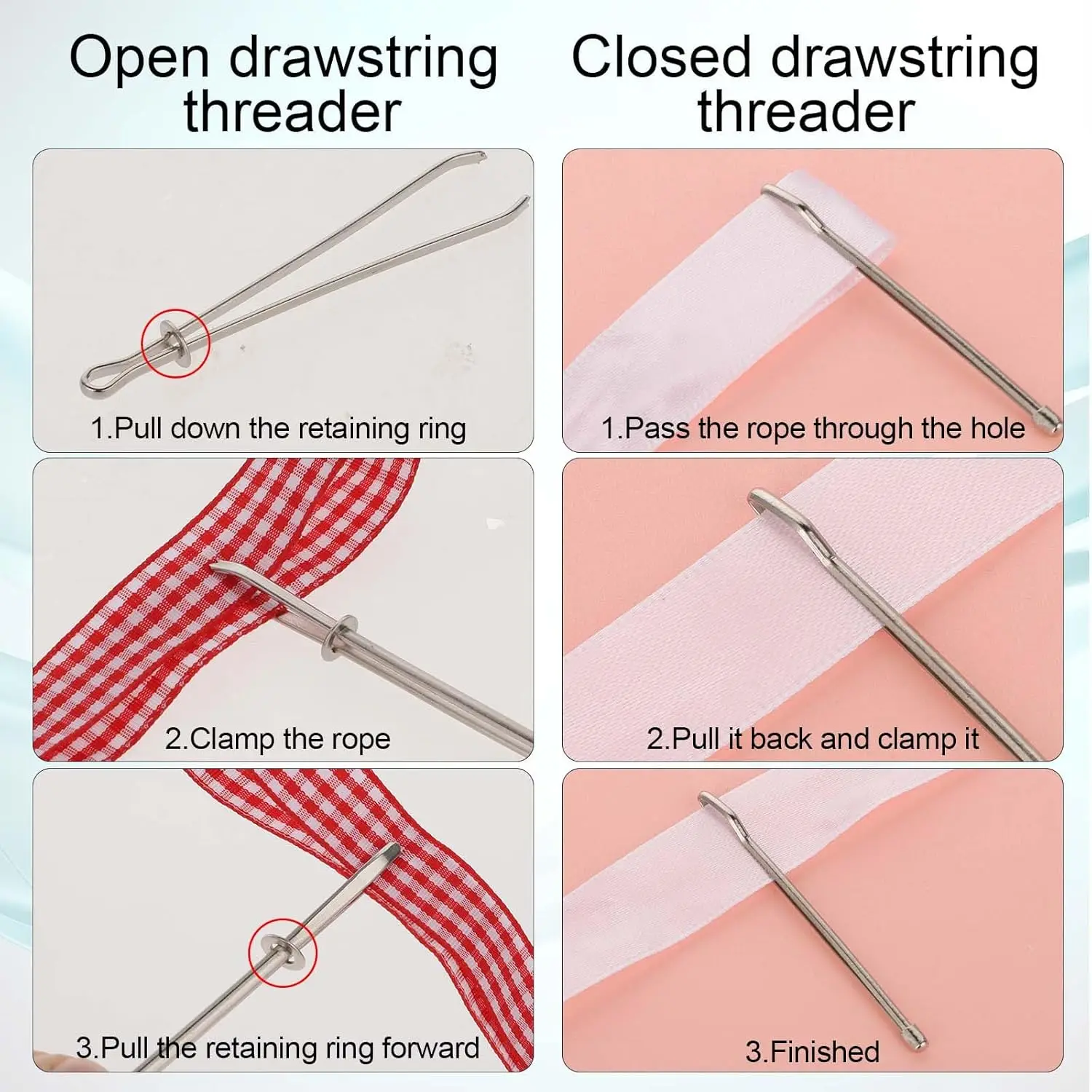 Open drawstring threader

1.Pull down the retaining ring

2.Clamp the rope

3.Pull the retaining ring forward

Closed drawstring threader

1.Pass the rope through the hole

2.Pull it back and clamp it

3.Finished