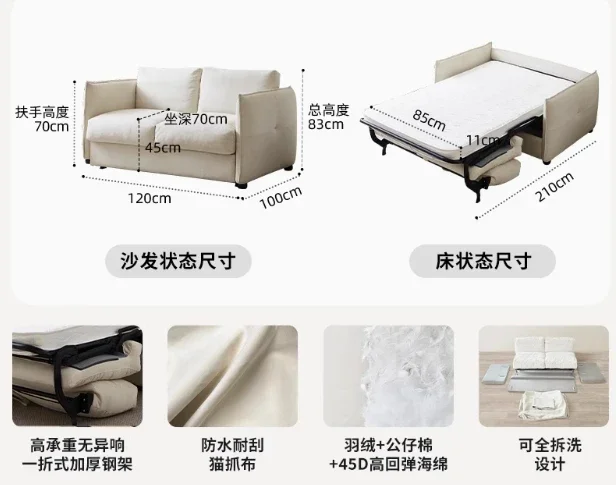 扶手高度
70cm

坐深70cm

45cm

总高度
83cm

120cm

100cm

85cm

11cm

210cm

沙发状态尺寸

床状态尺寸

高承重无异响
一折式加厚钢架

防水耐刮
猫抓布

羽绒+公仔棉
+45D高回弹海绵

可全拆洗
设计