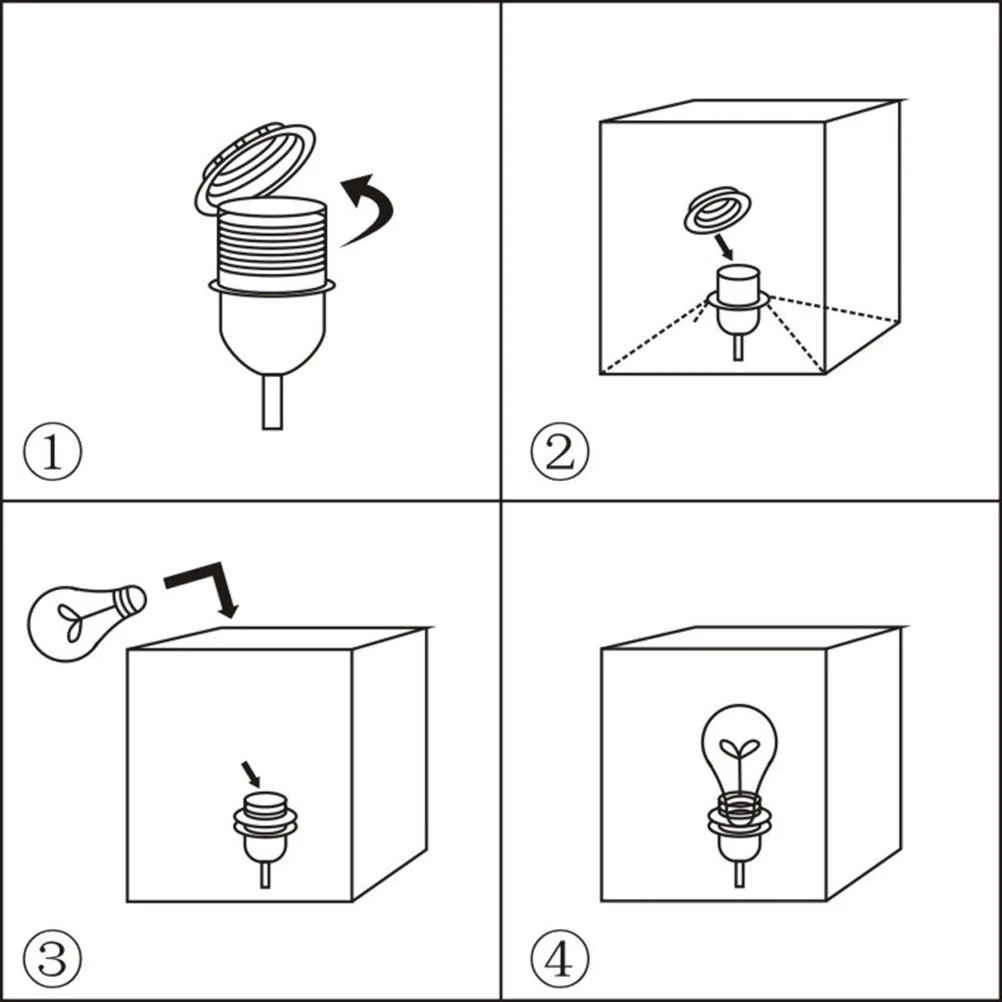 ①

②

③

④