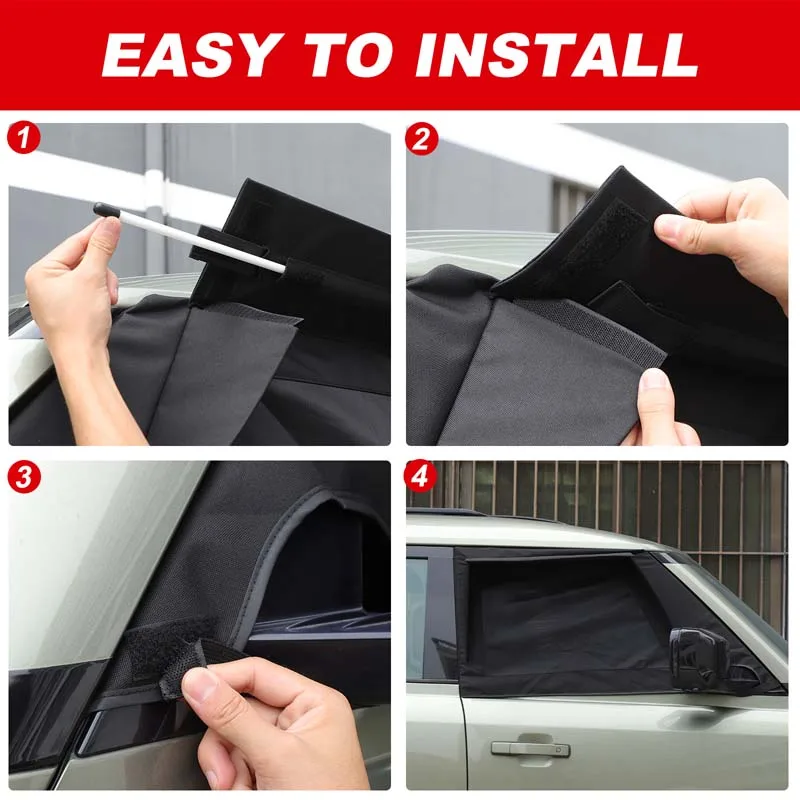 EASY TO INSTALL

1

2

3

4