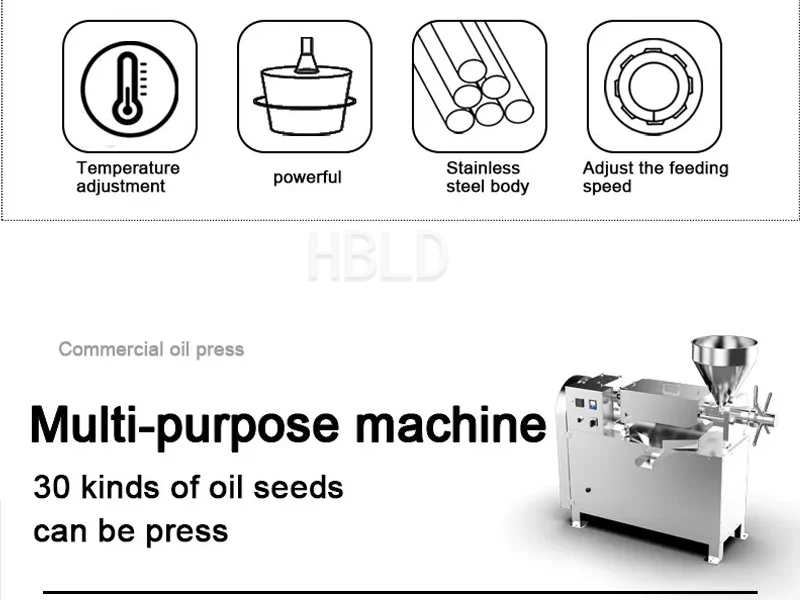 Temperature adjustment

powerful

Stainless steel body

Adjust the feeding speed

HBLD

Commercial oil press

Multi-purpose machine

30 kinds of oil seeds can be press