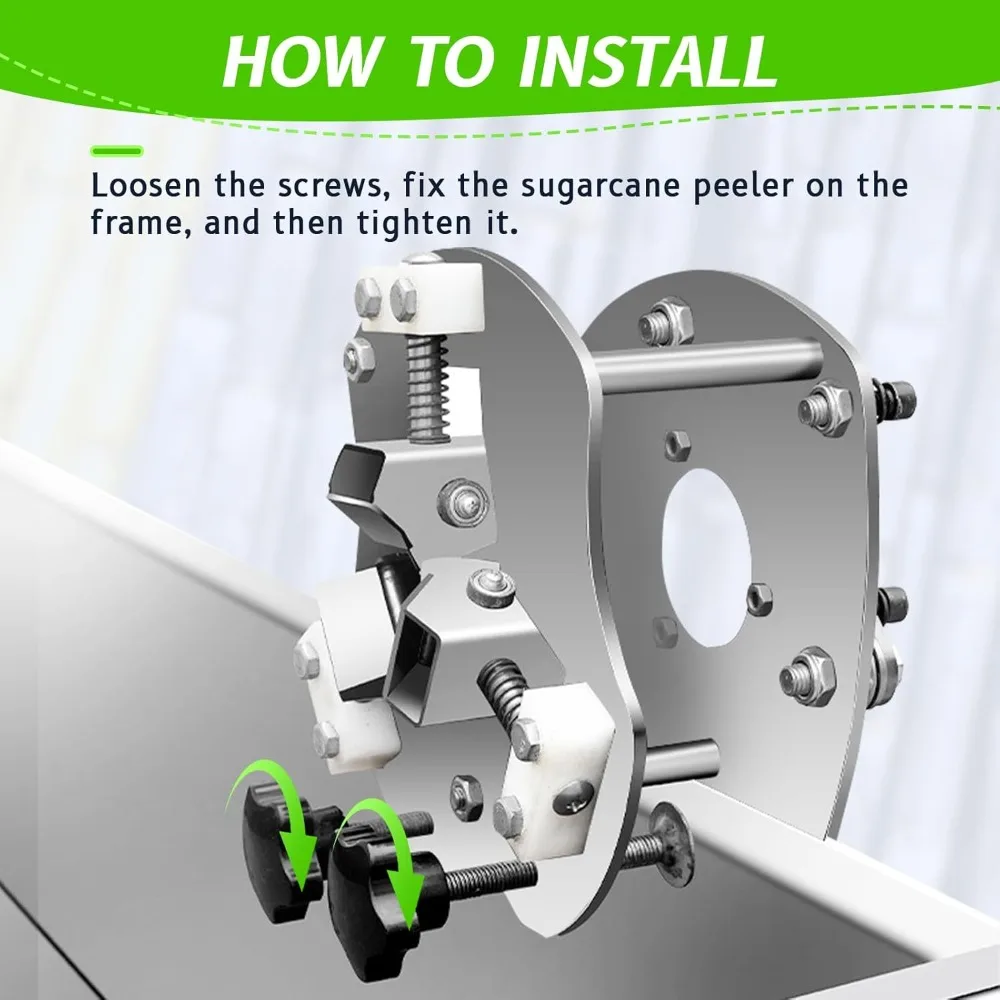 HOW TO INSTALL

Loosen the screws, fix the sugarcane peeler on the frame, and then tighten it.