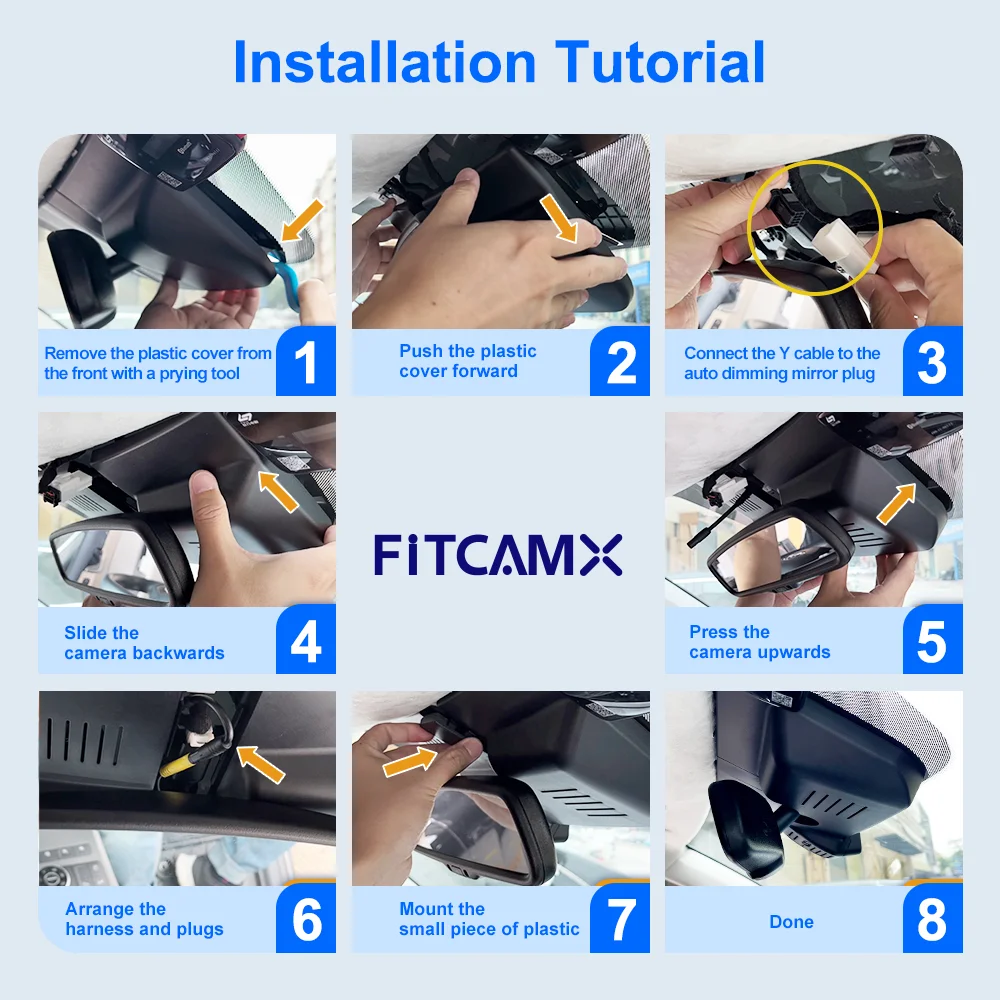 Installation Tutorial

Remove the plastic cover from the front with a prying tool
1

Push the plastic cover forward
2

Connect the Y cable to the auto dimming mirror plug
3

Slide the camera backwards
4

FITCAMX

Press the camera upwards
5

Arrange the harness and plugs
6

Mount the small piece of plastic
7

Done
8