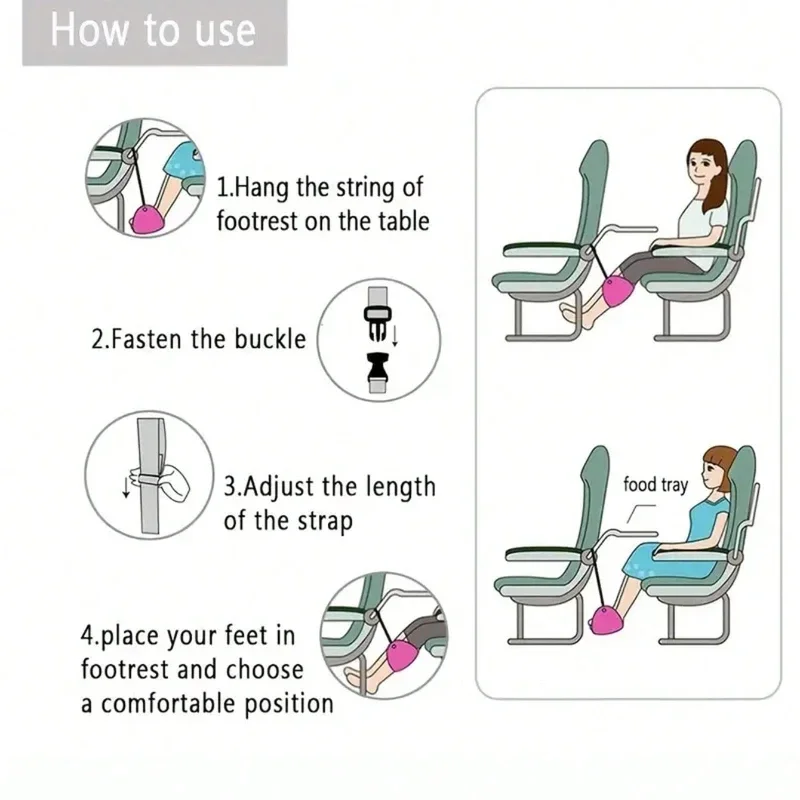 How to use

1.Hang the string of footrest on the table

2.Fasten the buckle

3.Adjust the length of the strap

4.place your feet in footrest and choose a comfortable position

food tray