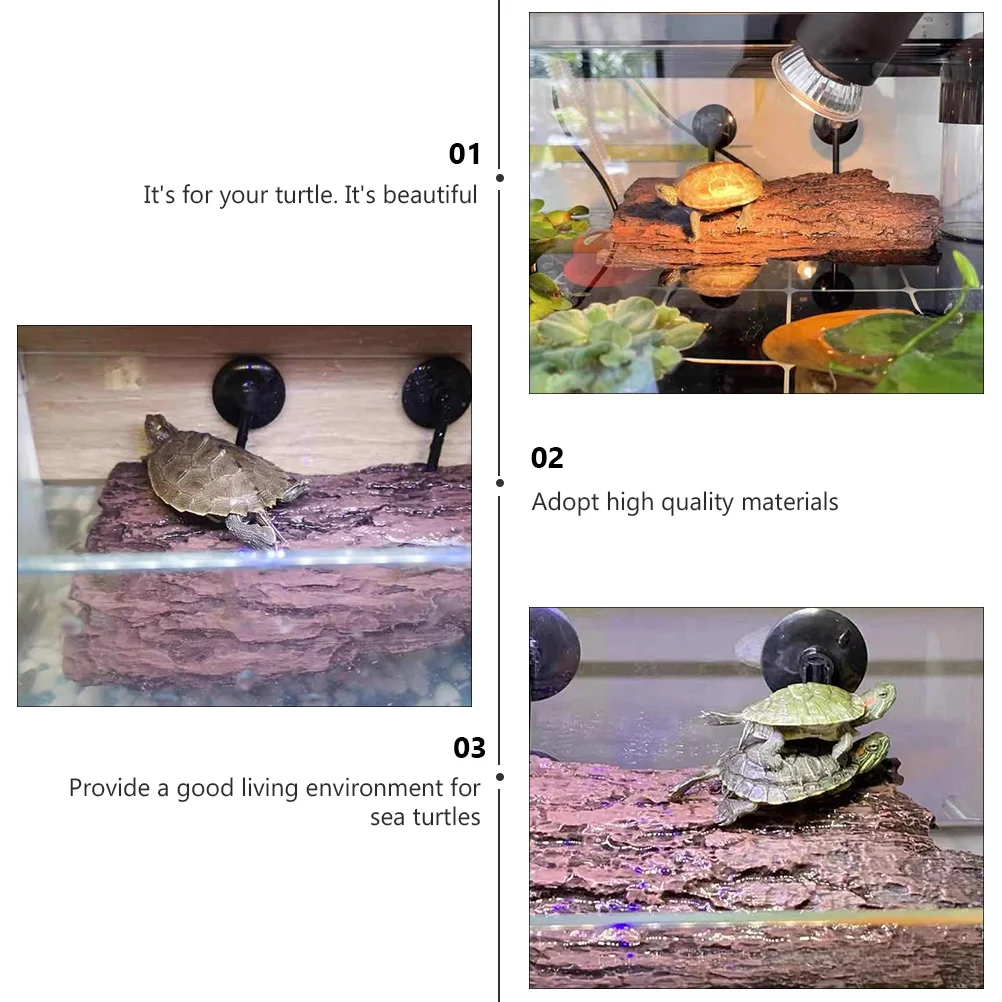 01
It's for your turtle. It's beautiful

02
Adopt high quality materials

03
Provide a good living environment for sea turtles