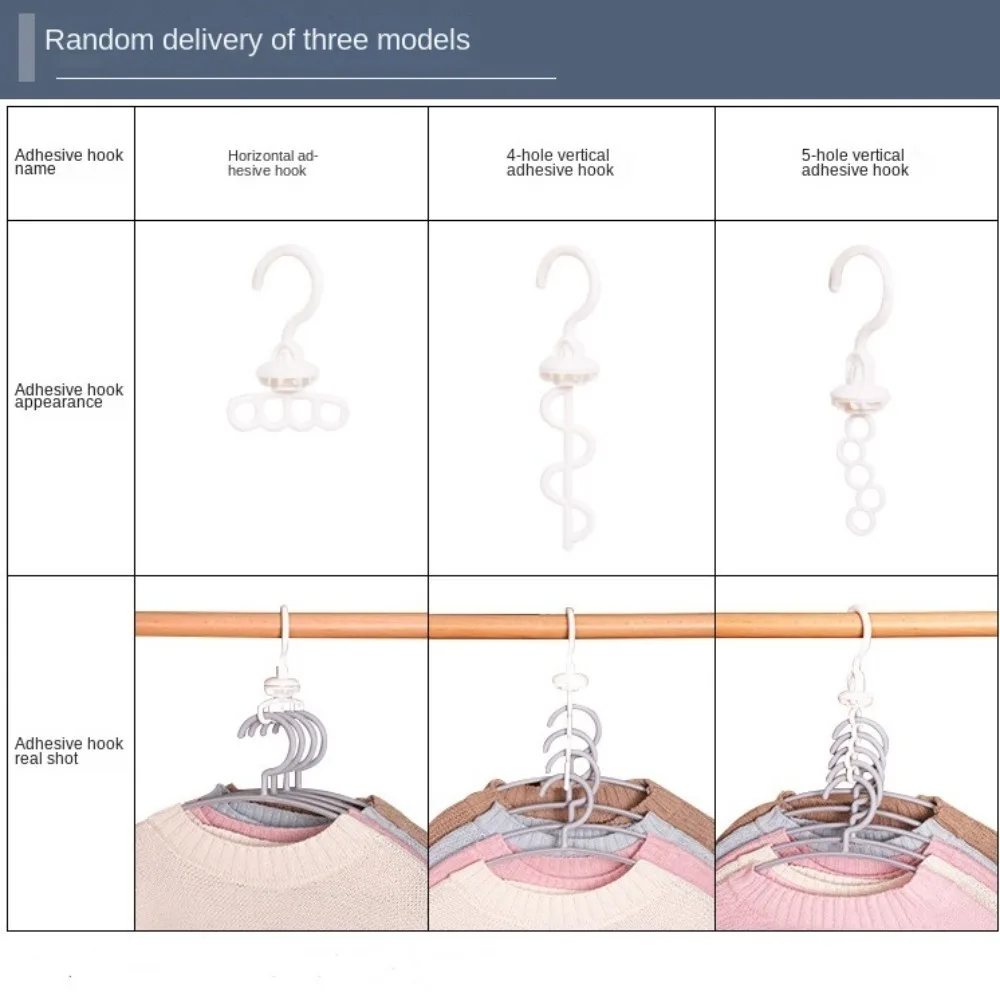 Random delivery of three models

| Adhesive hook name | Horizontal adhesive hook | 4-hole vertical adhesive hook | 5-hole vertical adhesive hook |
|---|---|---|---|
| Adhesive hook appearance | | | |
| Adhesive hook real shot | | | |