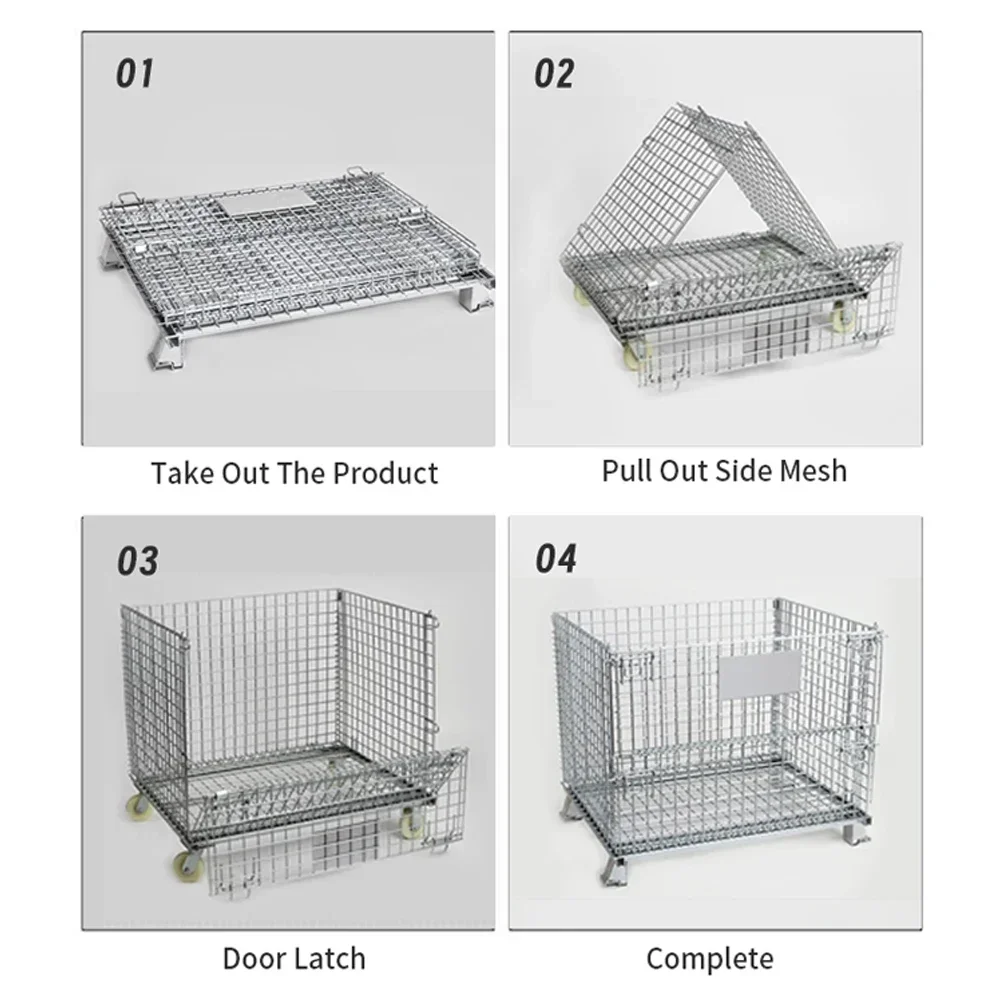 01

Take Out The Product

02

Pull Out Side Mesh

03

Door Latch

04

Complete