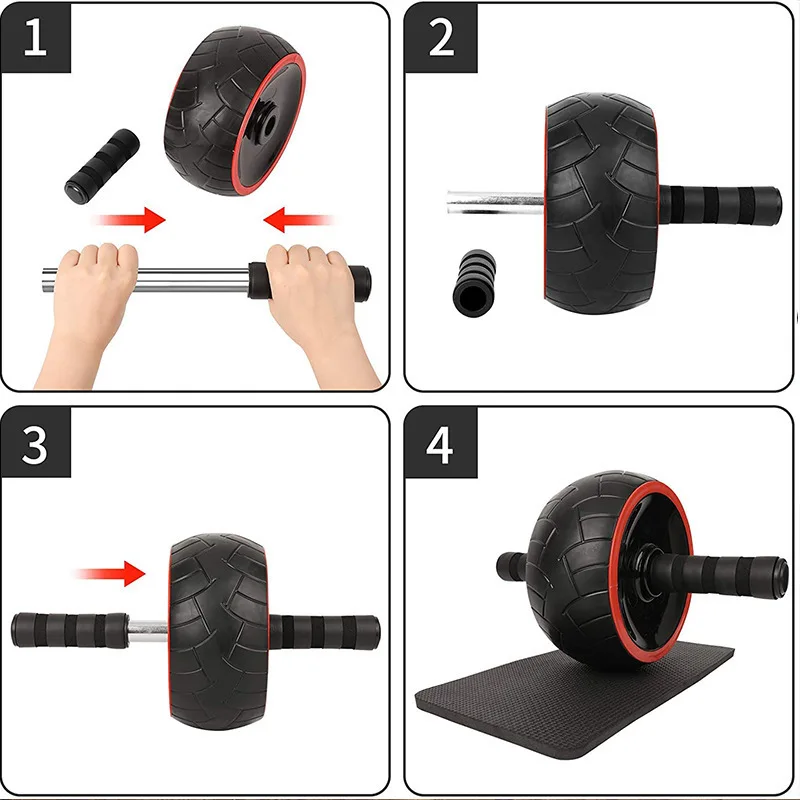 1

2

3

4