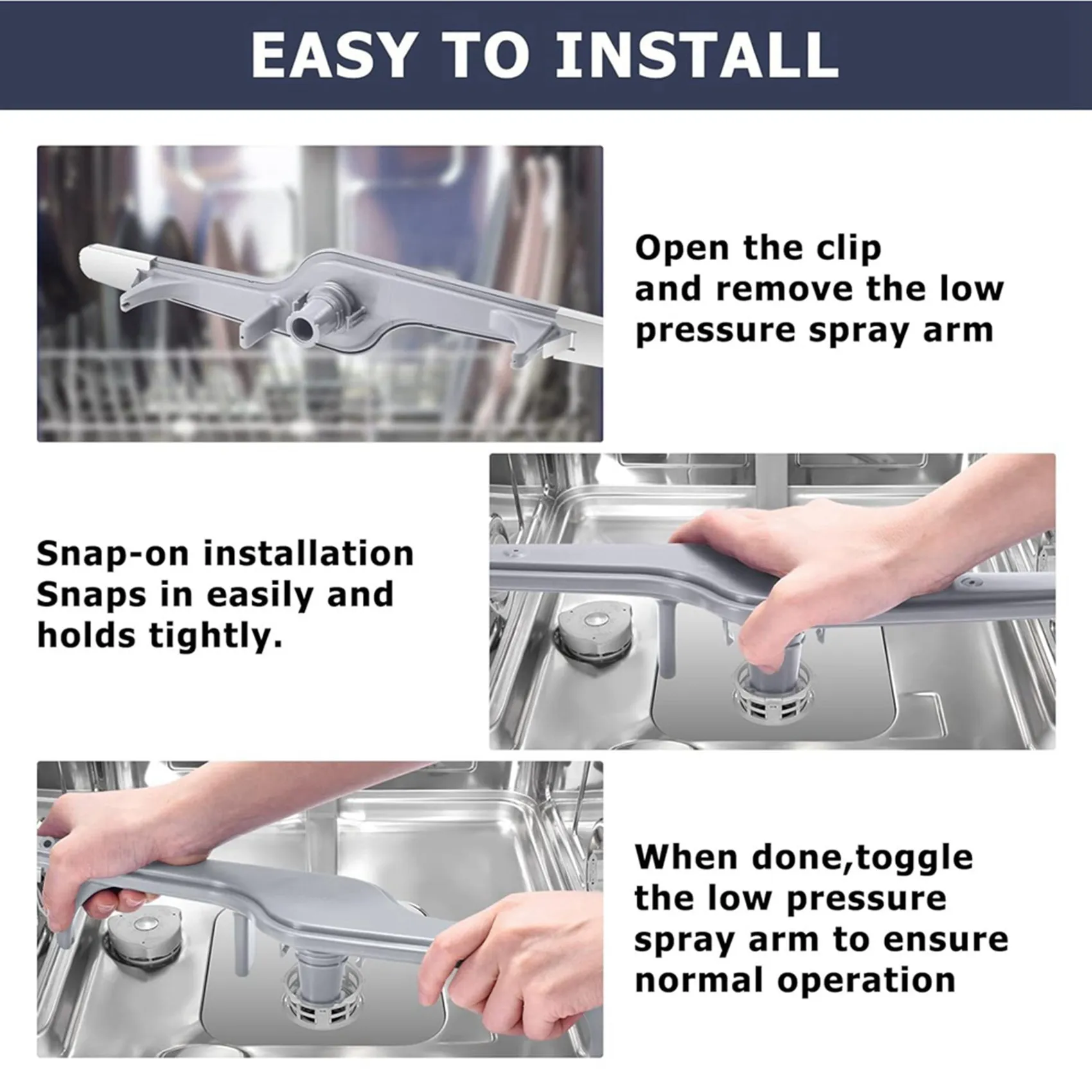 EASY TO INSTALL

Open the clip and remove the low pressure spray arm

Snap-on installation Snaps in easily and holds tightly.

When done,toggle the low pressure spray arm to ensure normal operation