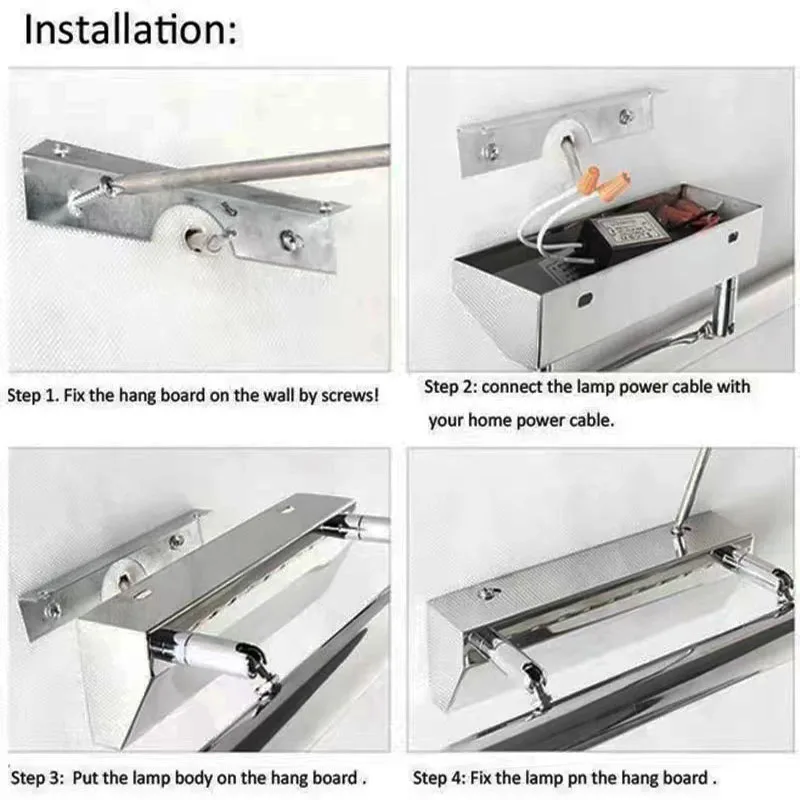 Installation:

Step 1. Fix the hang board on the wall by screws!

Step 2: connect the lamp power cable with your home power cable.

Step 3: Put the lamp body on the hang board .

Step 4: Fix the lamp pn the hang board .