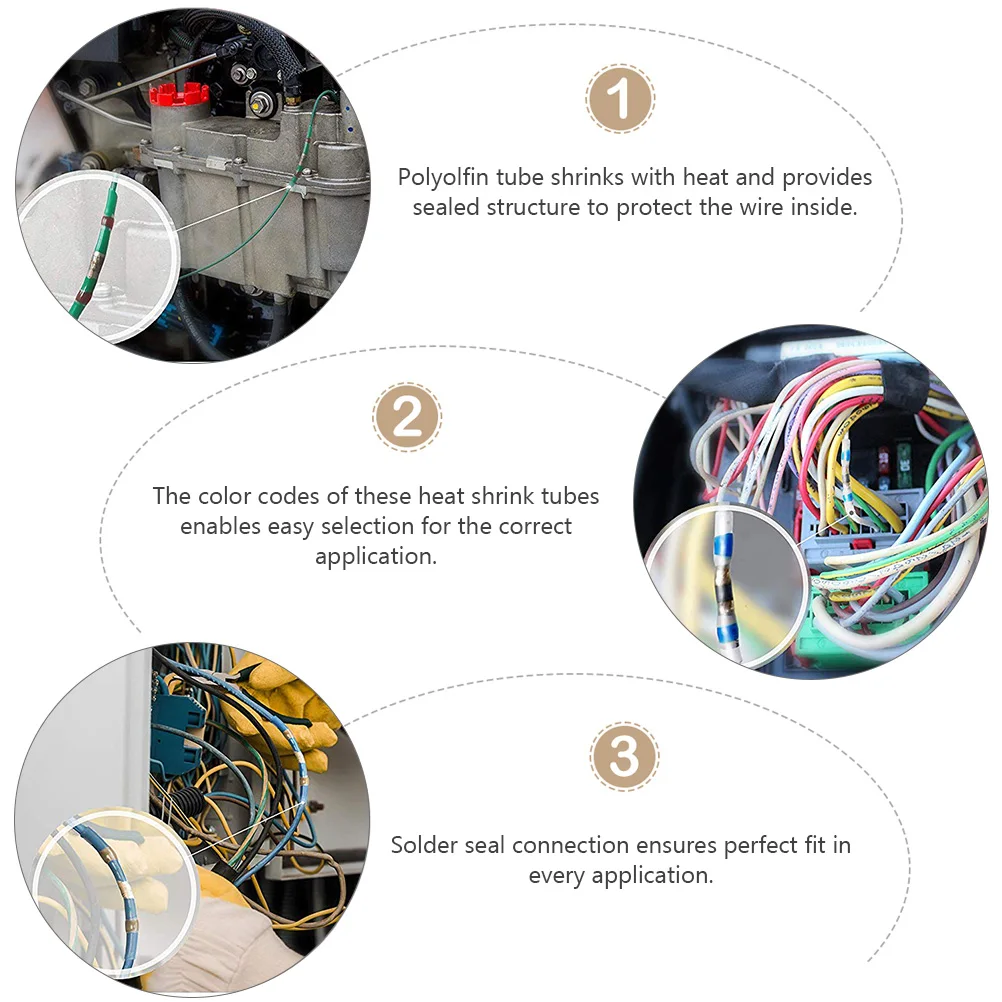 1

Polyolfin tube shrinks with heat and provides sealed structure to protect the wire inside.

2

The color codes of these heat shrink tubes enables easy selection for the correct application.

3

Solder seal connection ensures perfect fit in every application.