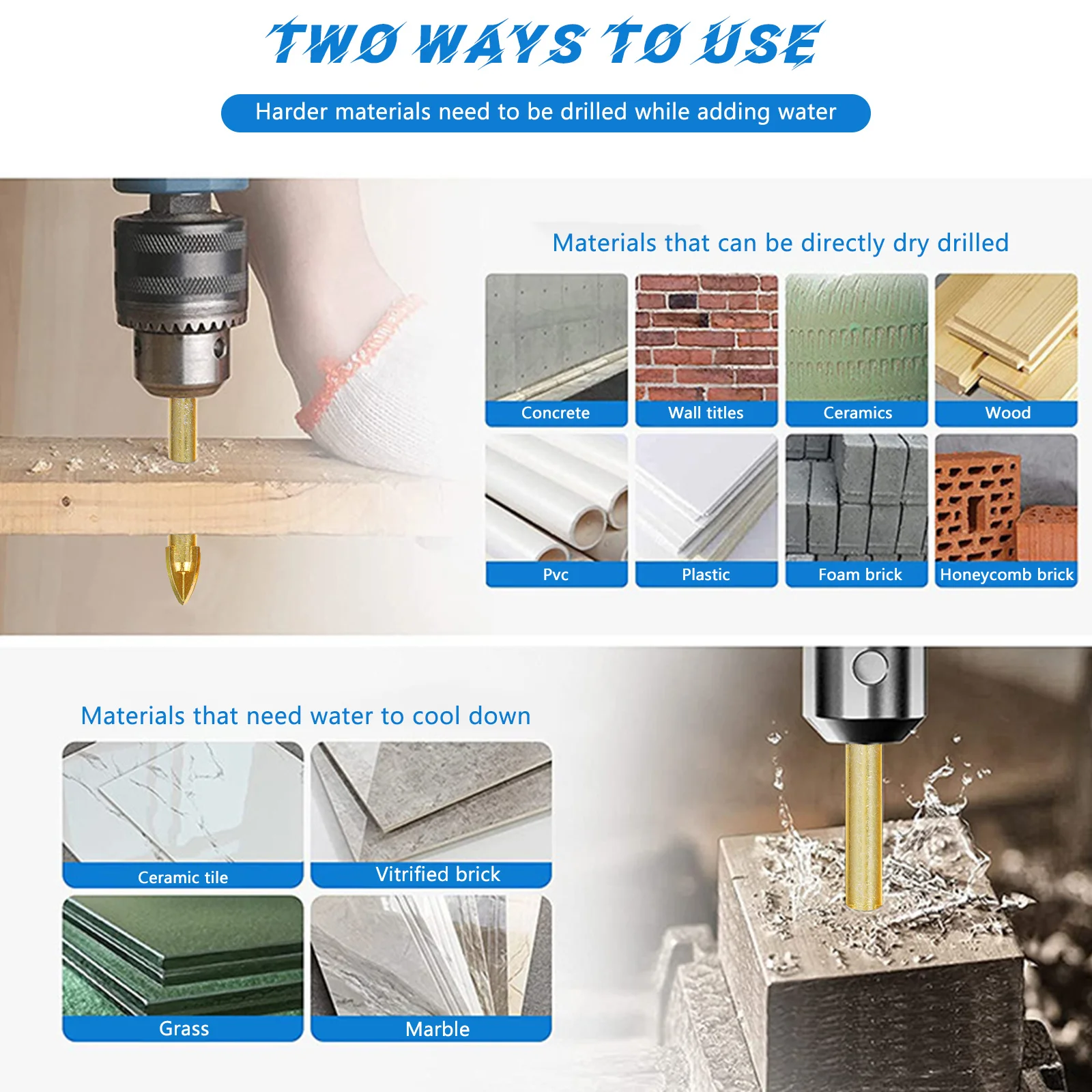 TWO WAYS TO USE

Harder materials need to be drilled while adding water

Materials that can be directly dry drilled

Concrete
Wall titles
Ceramics
Wood
Pvc
Plastic
Foam brick
Honeycomb brick

Materials that need water to cool down

Ceramic tile
Vitrified brick
Grass
Marble