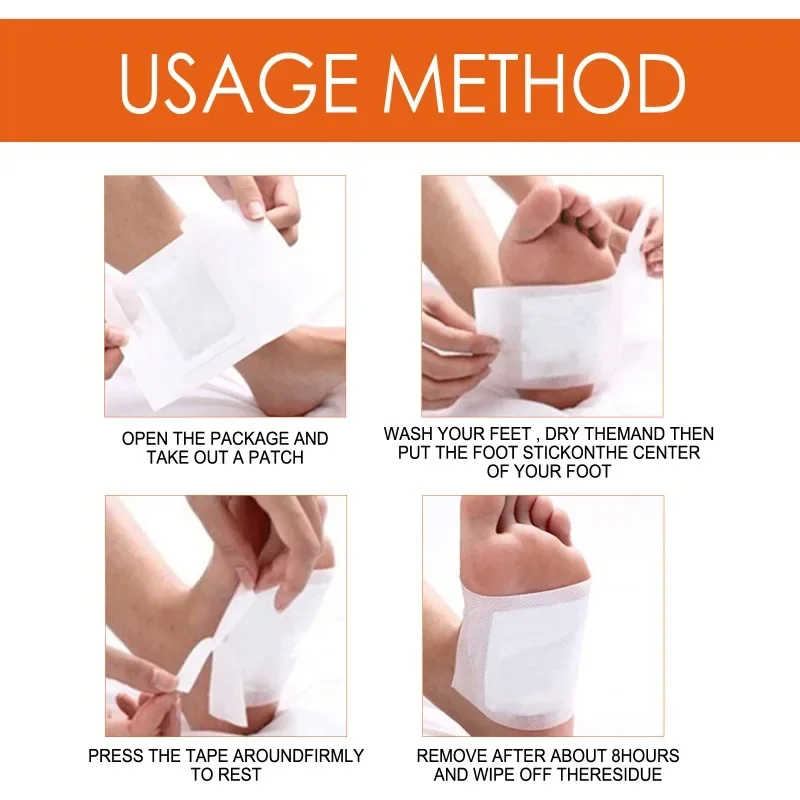 USAGE METHOD

OPEN THE PACKAGE AND TAKE OUT A PATCH

WASH YOUR FEET , DRY THEMAND THEN PUT THE FOOT STICKONTHE CENTER OF YOUR FOOT

PRESS THE TAPE AROUNDFIRMLY TO REST

REMOVE AFTER ABOUT 8HOURS AND WIPE OFF THERESIDUE