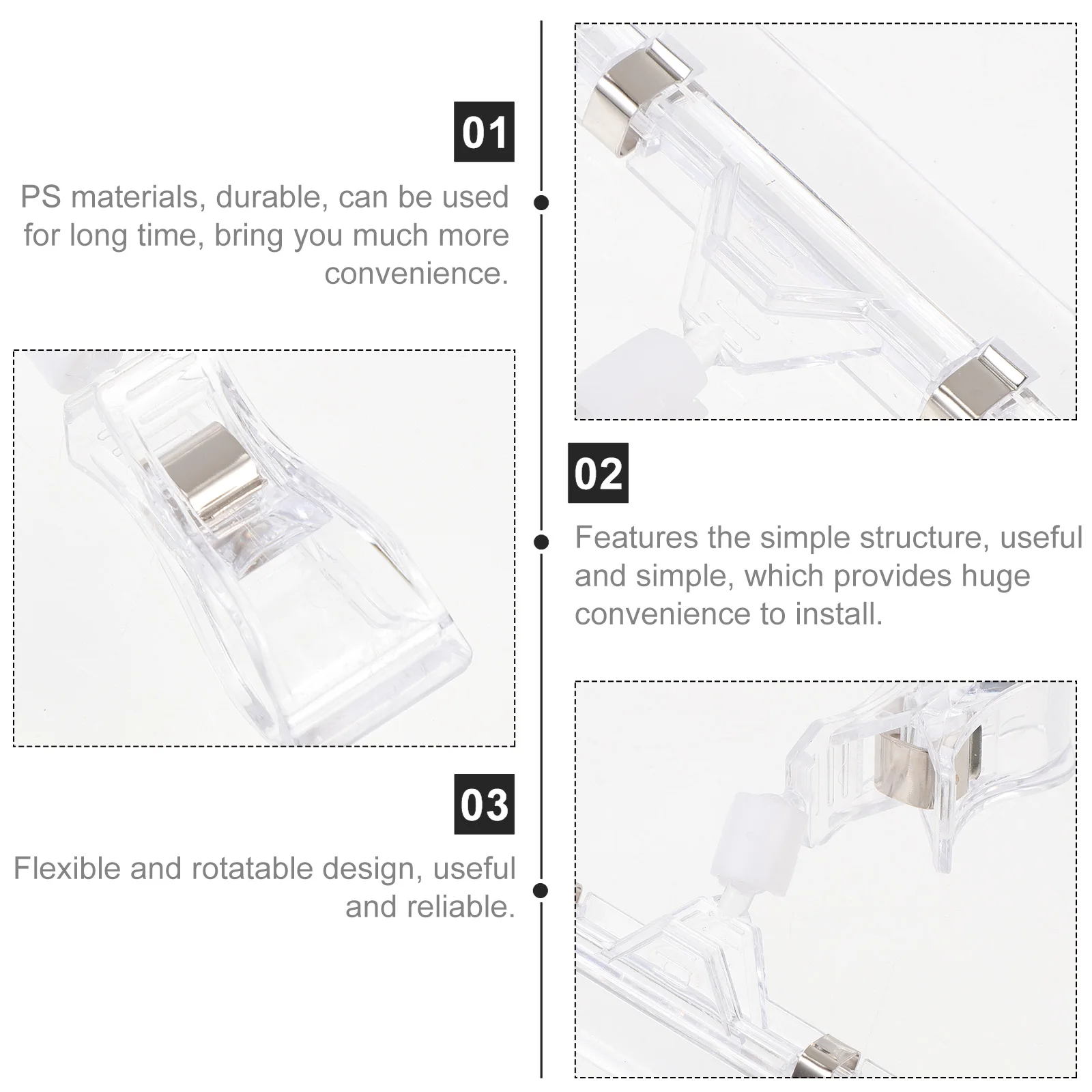 01

PS materials, durable, can be used for long time, bring you much more convenience.

02

Features the simple structure, useful and simple, which provides huge convenience to install.

03

Flexible and rotatable design, useful and reliable.