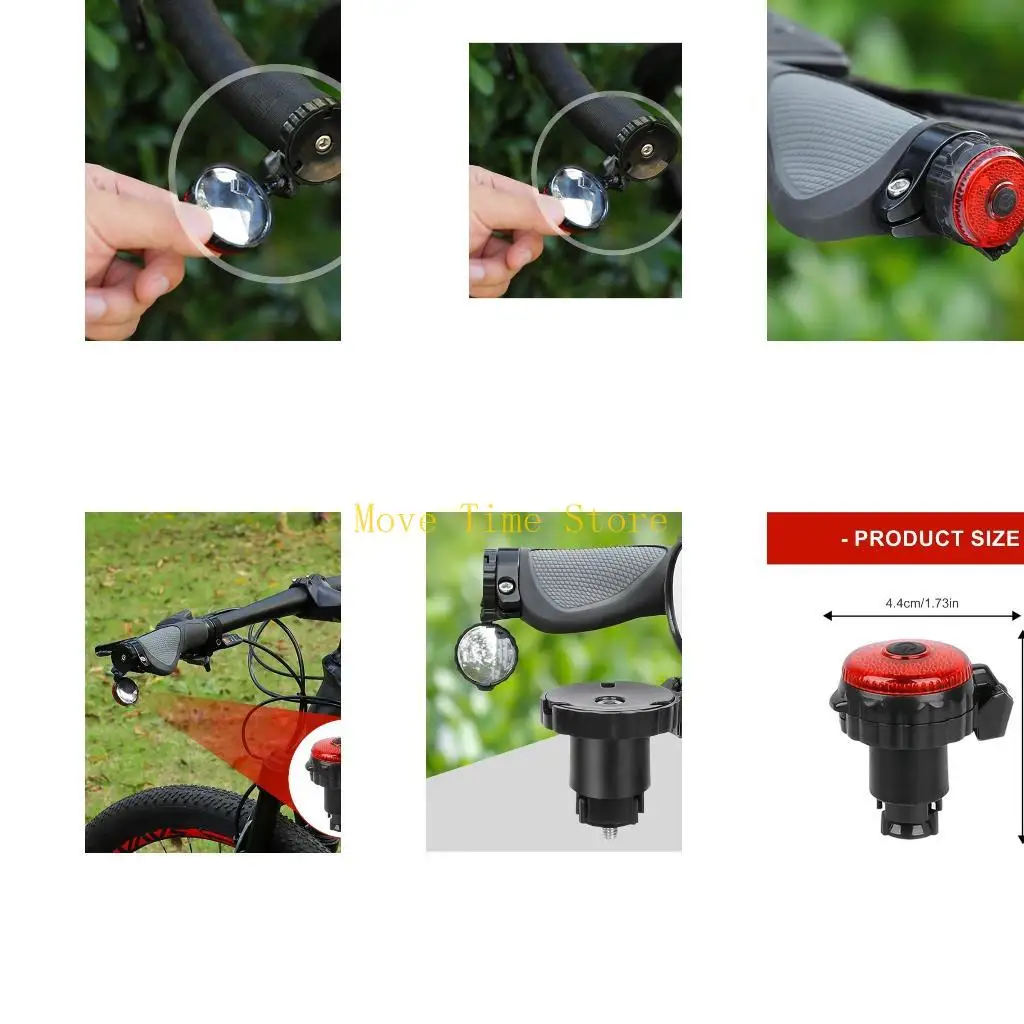 Move Time Store

- PRODUCT SIZE

4.4cm/1.73in