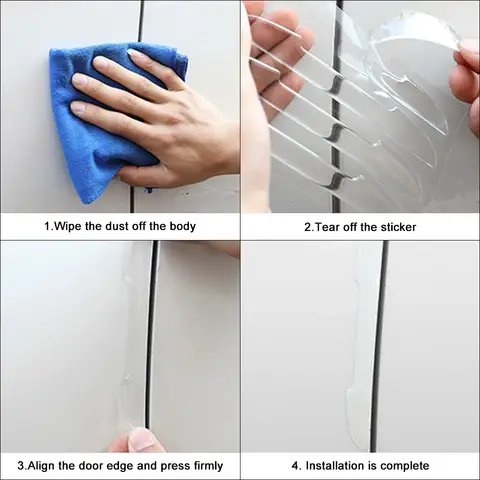 1.Wipe the dust off the body

2.Tear off the sticker

3.Align the door edge and press firmly

4. Installation is complete