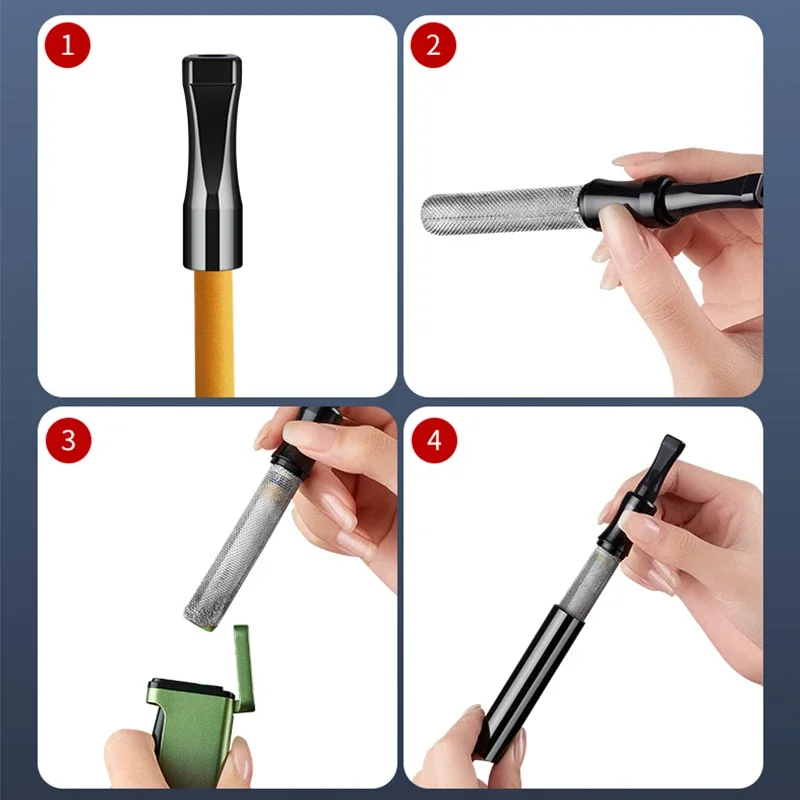 1

2

3

4