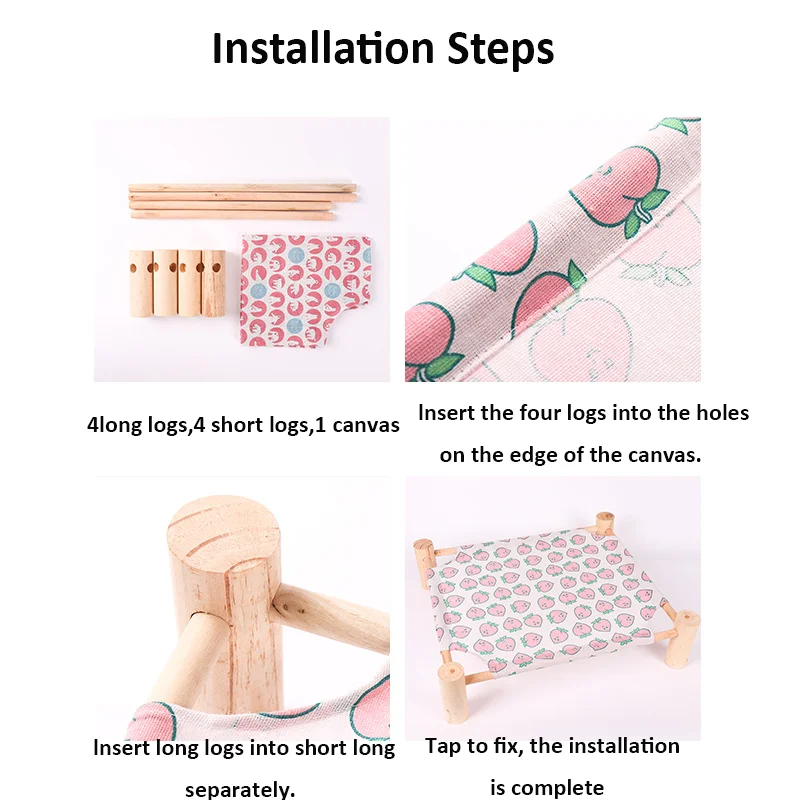 Installation Steps

4long logs,4 short logs,1 canvas

Insert the four logs into the holes on the edge of the canvas.

Insert long logs into short long separately.

Tap to fix, the installation is complete