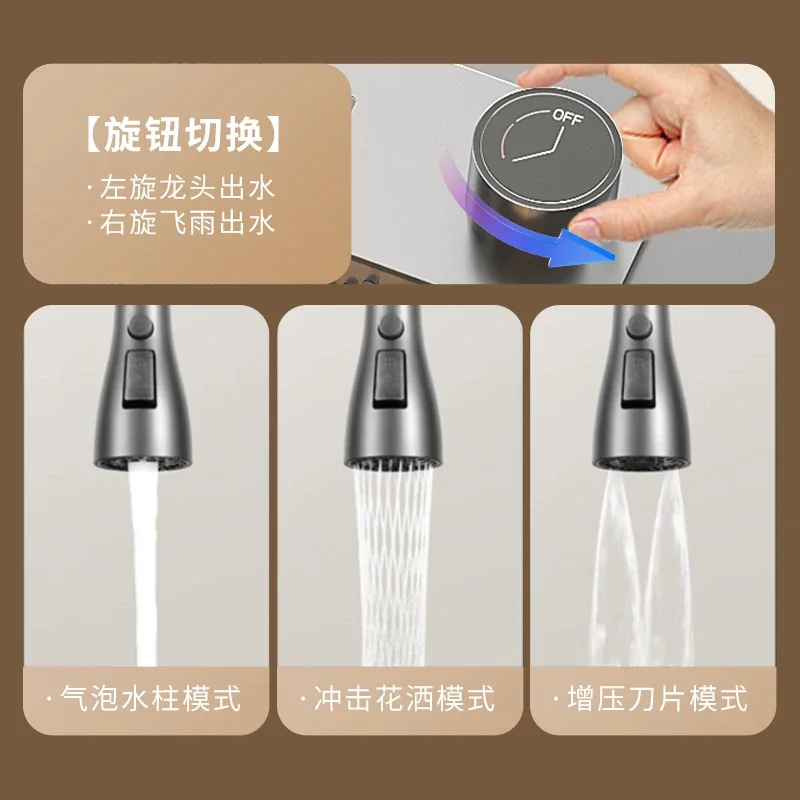 【旋钮切换】
· 左旋龙头出水
· 右旋飞雨出水

OFF

· 气泡水柱模式

· 冲击花洒模式

· 增压刀片模式