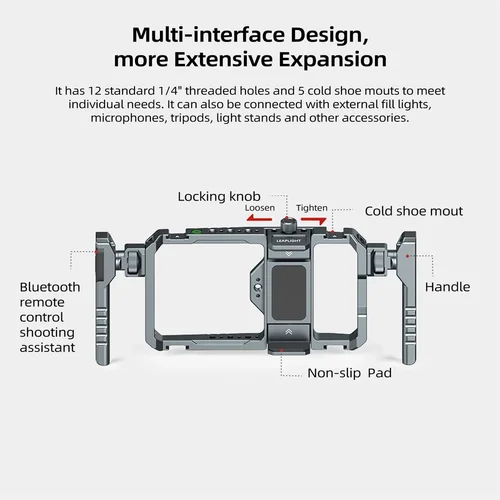 Multi-interface Design, more Extensive Expansion

It has 12 standard 1/4" threaded holes and 5 cold shoe mouts to meet individual needs. It can also be connected with external fill lights, microphones, tripods, light stands and other accessories.

Locking knob

Loosen

Tighten

Cold shoe mout

LEAPLIGHT

Bluetooth remote control shooting assistant

Handle

Non-slip Pad