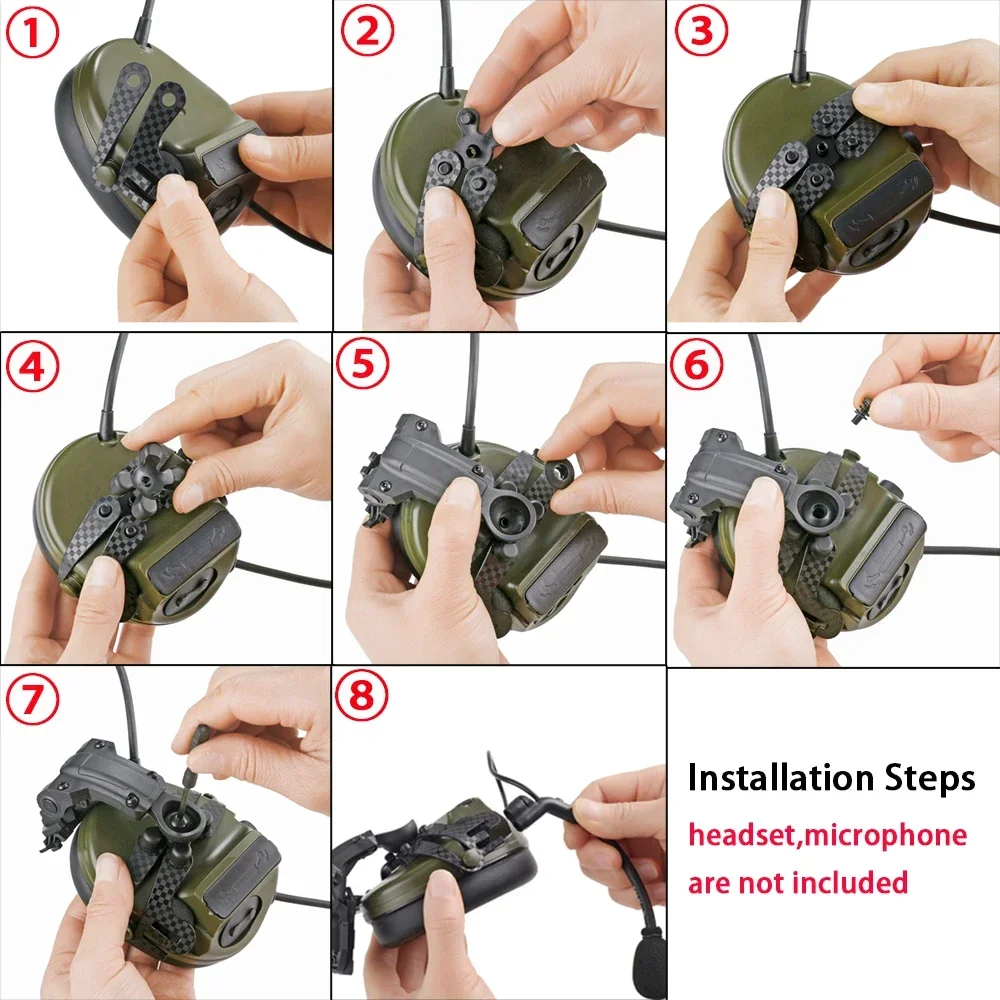 1

2

3

4

5

6

7

8

Installation Steps

headset,microphone are not included