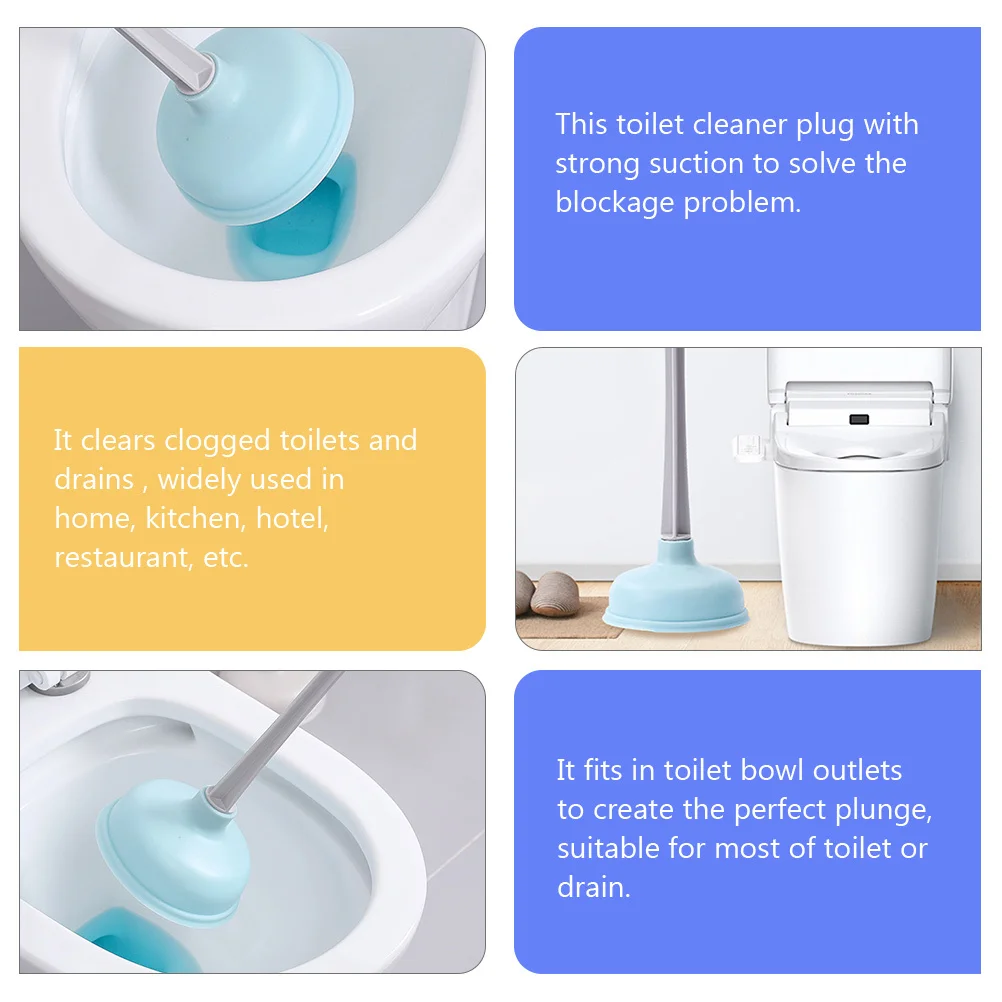 This toilet cleaner plug with strong suction to solve the blockage problem.

It clears clogged toilets and drains , widely used in home, kitchen, hotel, restaurant, etc.

It fits in toilet bowl outlets to create the perfect plunge, suitable for most of toilet or drain.