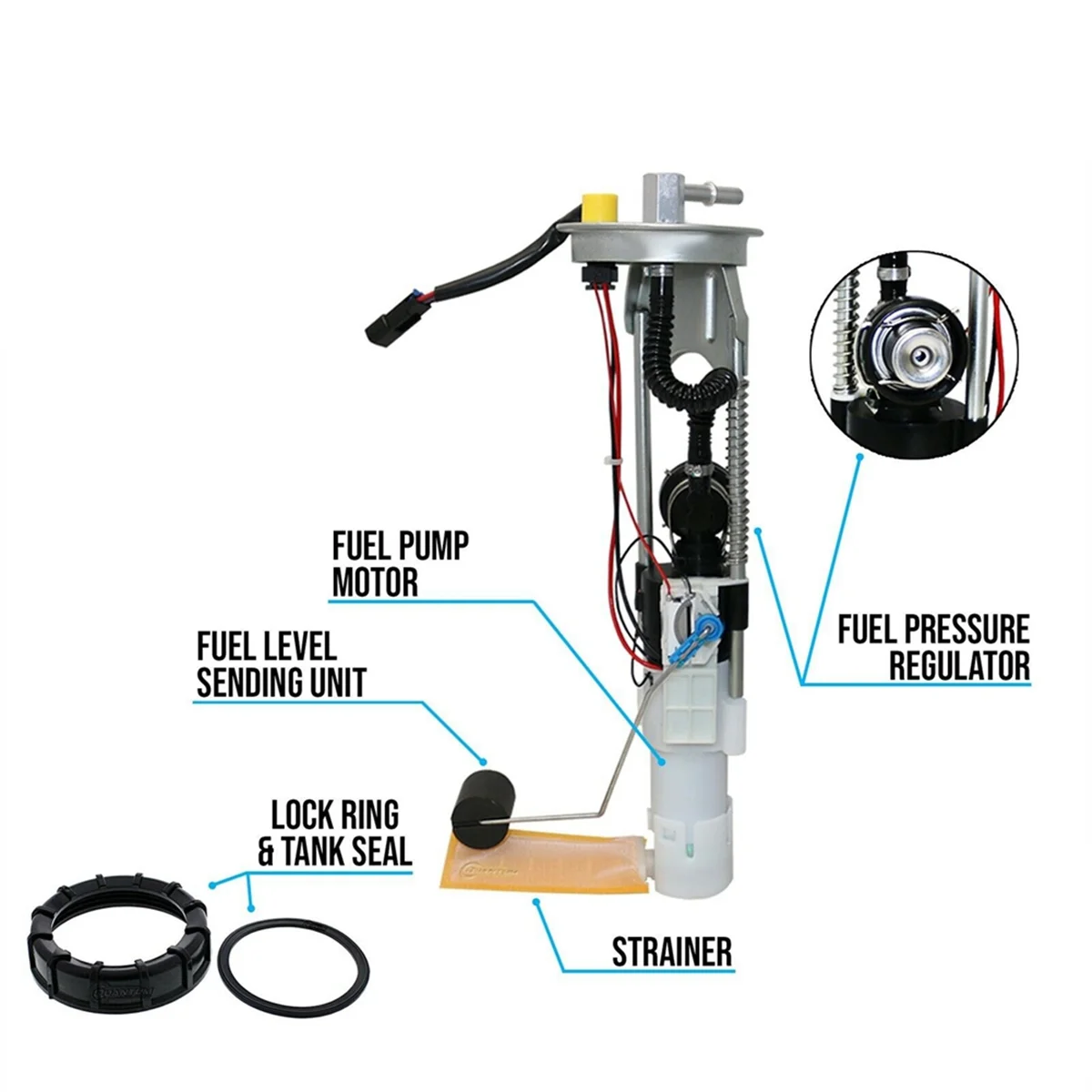 FUEL PUMP MOTOR

FUEL LEVEL SENDING UNIT

LOCK RING & TANK SEAL

FUEL PRESSURE REGULATOR

STRAINER