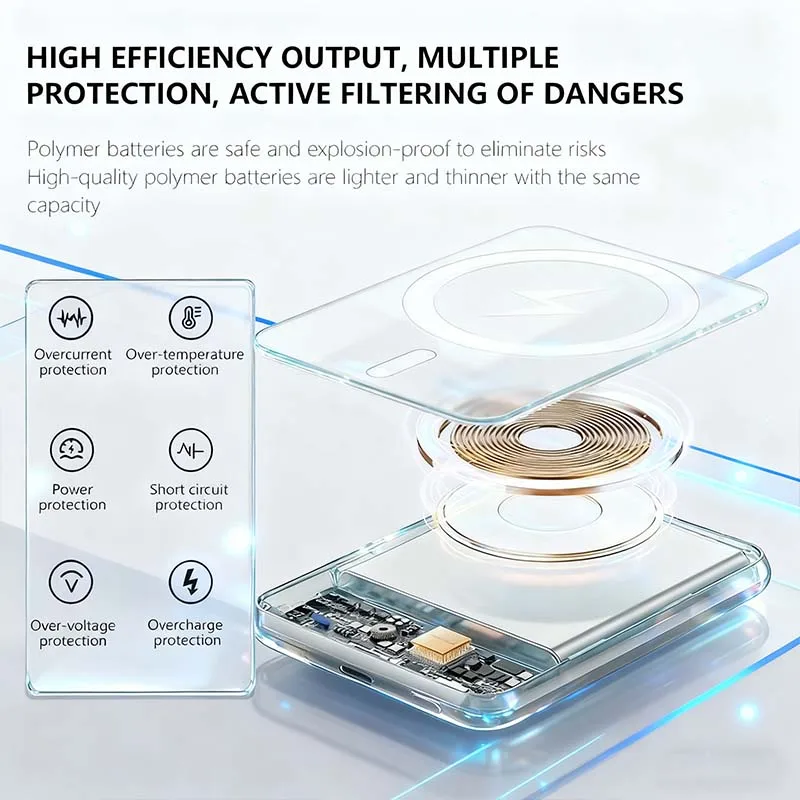 HIGH EFFICIENCY OUTPUT, MULTIPLE PROTECTION, ACTIVE FILTERING OF DANGERS

Polymer batteries are safe and explosion-proof to eliminate risks
High-quality polymer batteries are lighter and thinner with the same capacity

Overcurrent protection
Over-temperature protection
Power protection
Short circuit protection
Over-voltage protection
Overcharge protection