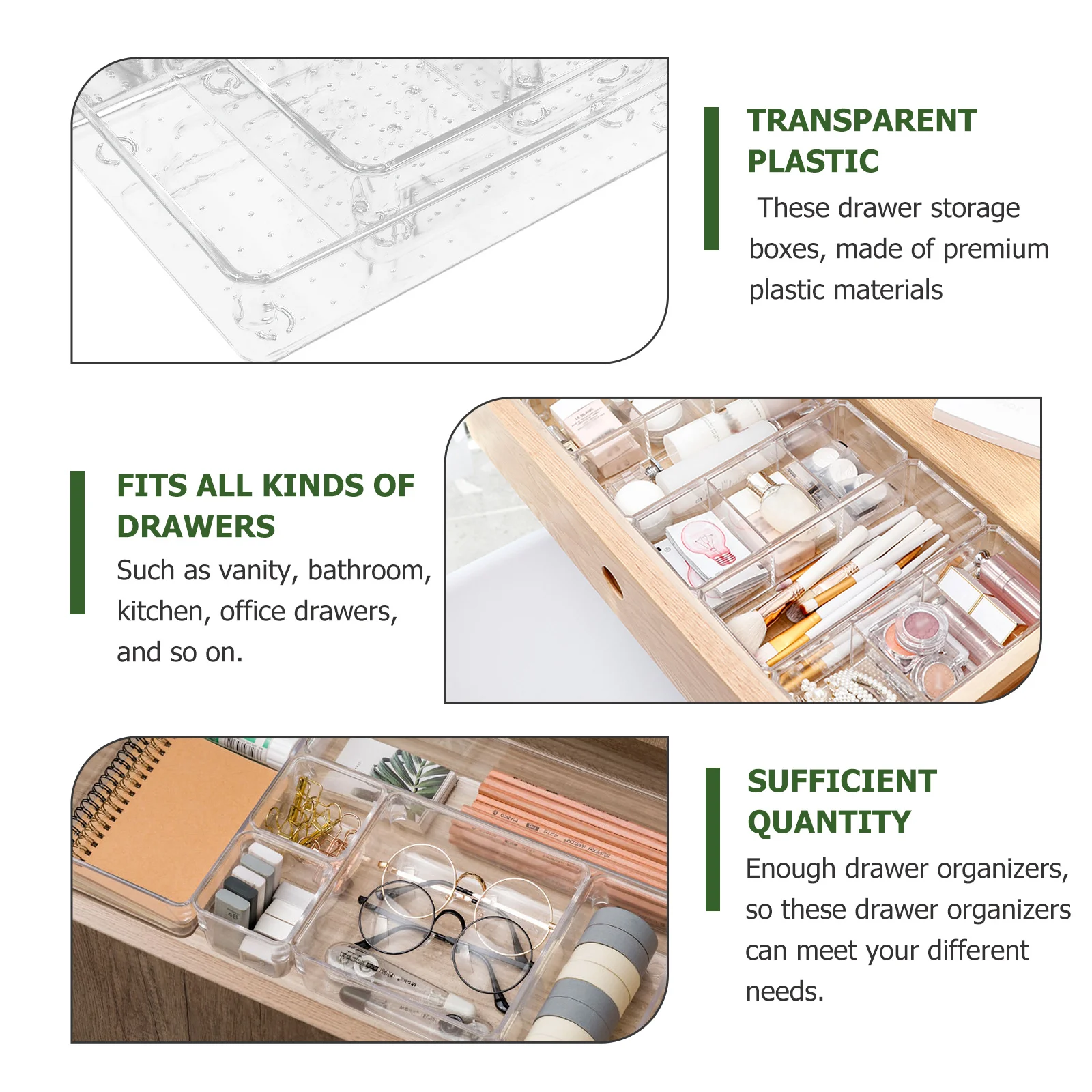 TRANSPARENT PLASTIC

These drawer storage boxes, made of premium plastic materials

FITS ALL KINDS OF DRAWERS

Such as vanity, bathroom, kitchen, office drawers, and so on.

SUFFICIENT QUANTITY

Enough drawer organizers, so these drawer organizers can meet your different needs.