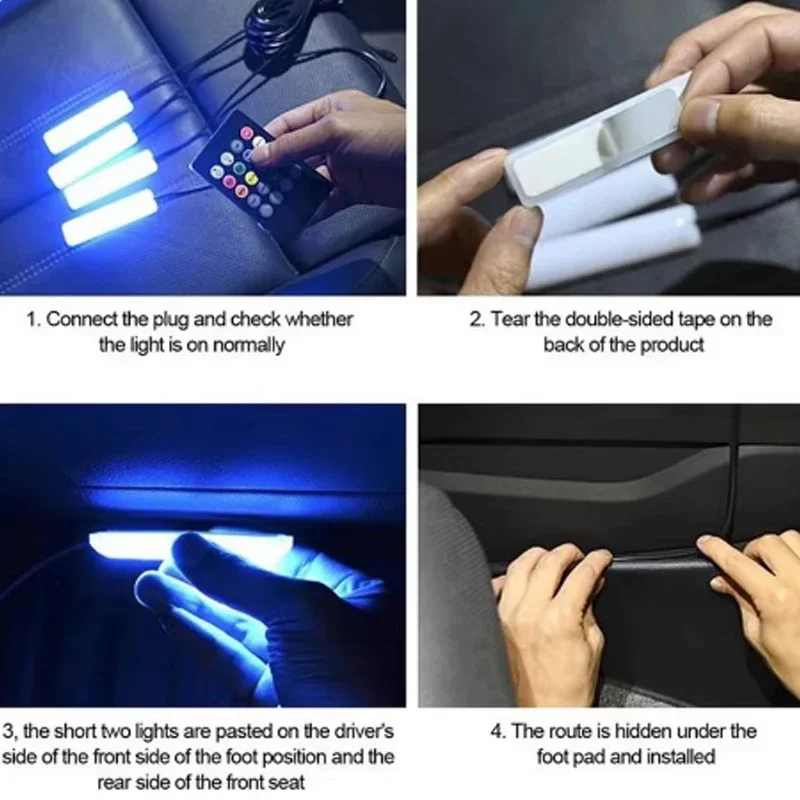 1. Connect the plug and check whether the light is on normally

2. Tear the double-sided tape on the back of the product

3, the short two lights are pasted on the driver's side of the front side of the foot position and the rear side of the front seat

4. The route is hidden under the foot pad and installed