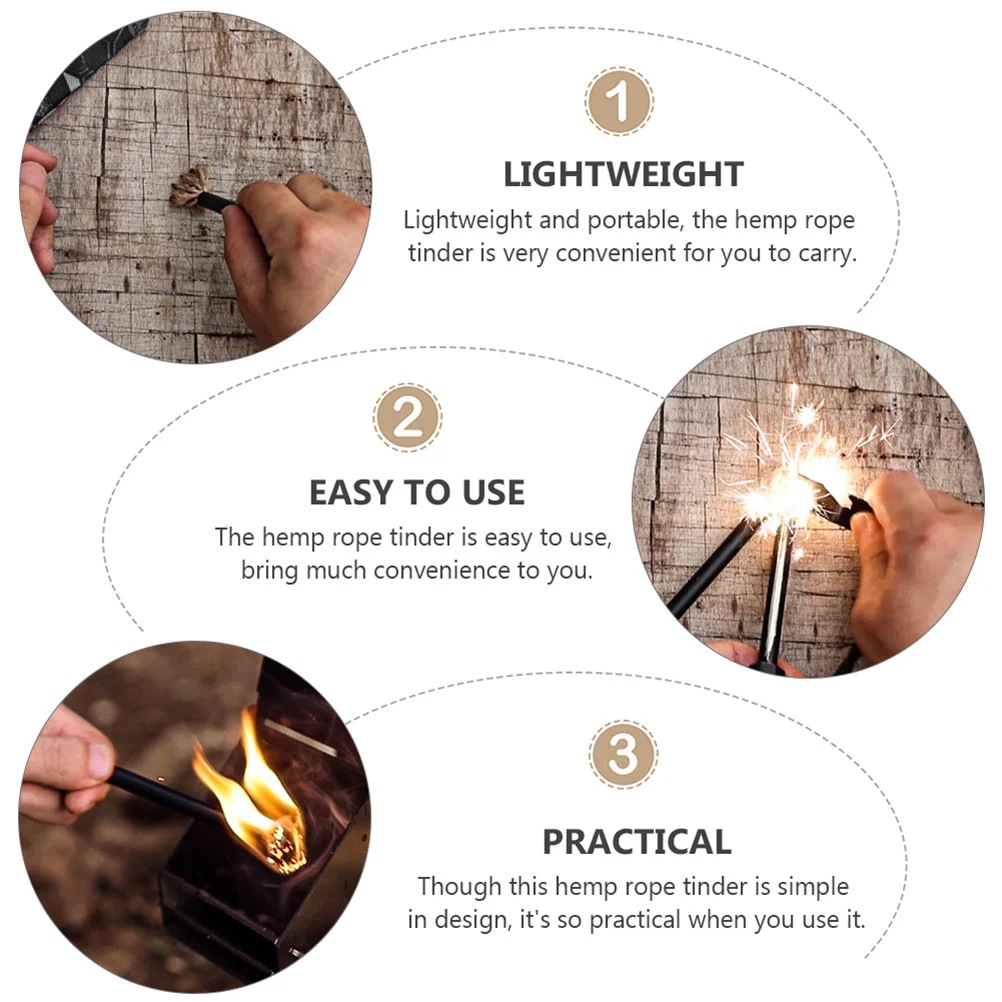 1

LIGHTWEIGHT

Lightweight and portable, the hemp rope tinder is very convenient for you to carry.

2

EASY TO USE

The hemp rope tinder is easy to use, bring much convenience to you.

3

PRACTICAL

Though this hemp rope tinder is simple in design, it's so practical when you use it.