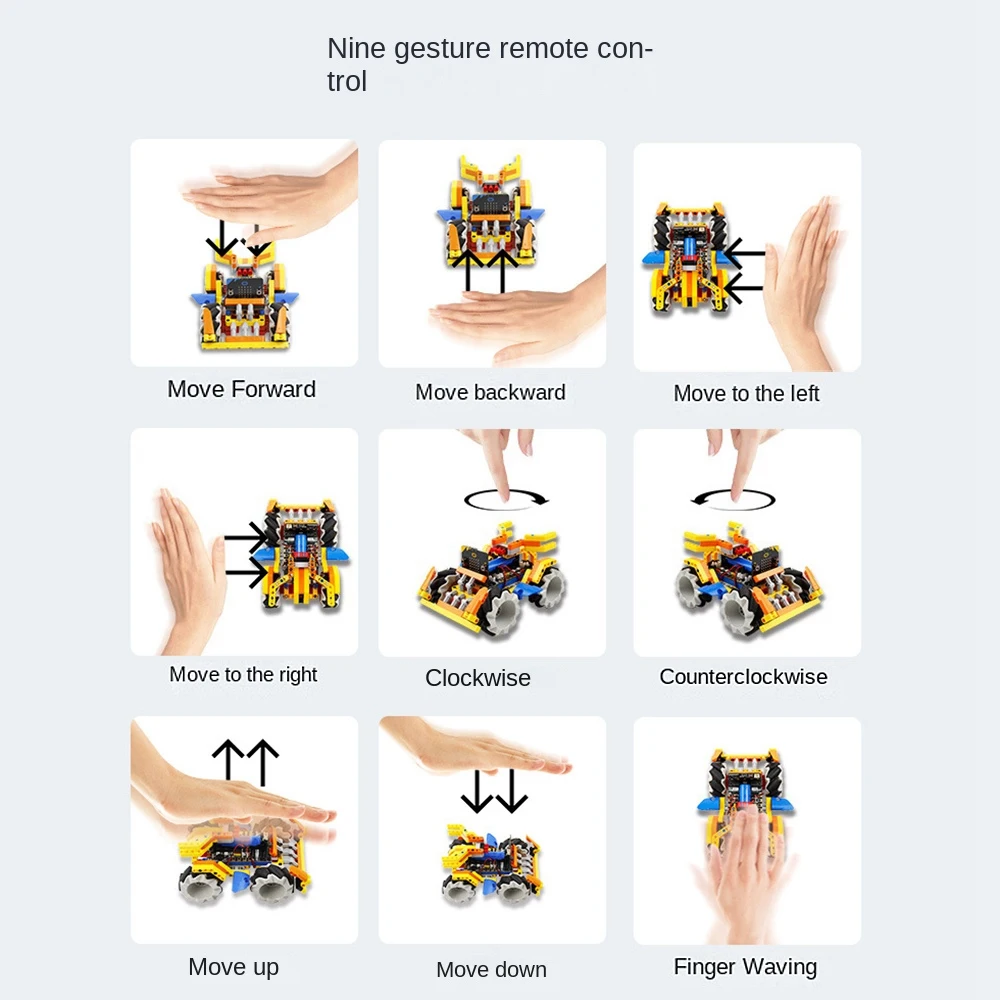 Nine gesture remote control

Move Forward

Move backward

Move to the left

Move to the right

Clockwise

Counterclockwise

Move up

Move down

Finger Waving