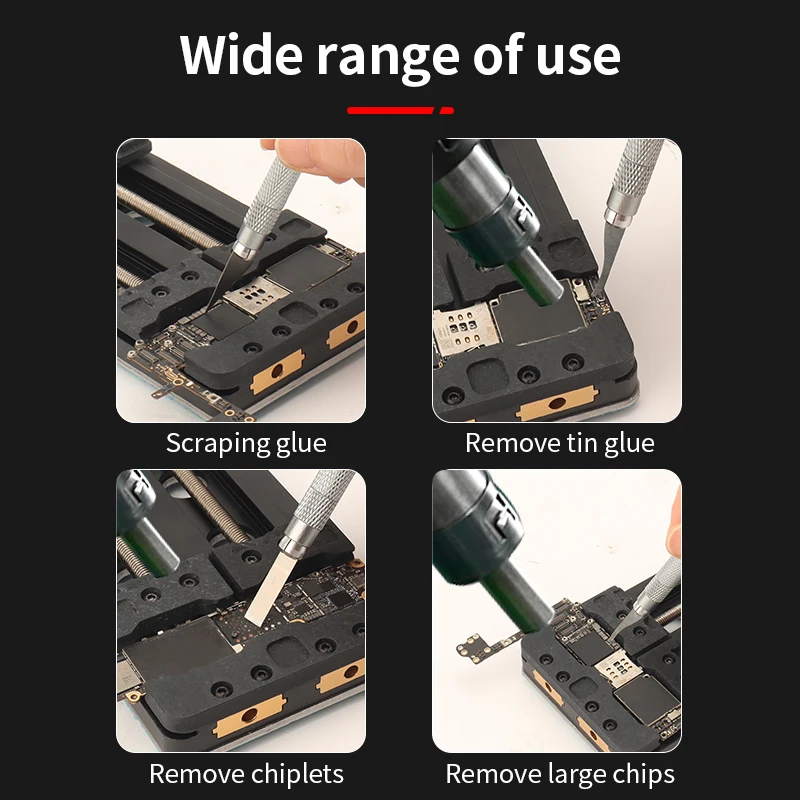 Wide range of use

Scraping glue

Remove tin glue

Remove chiplets

Remove large chips