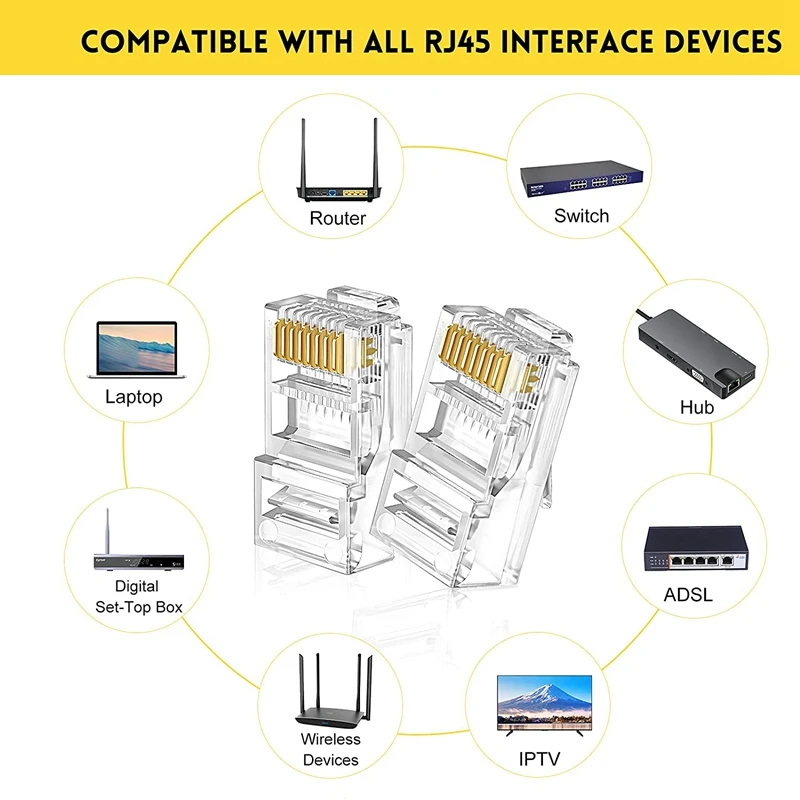 COMPATIBLE WITH ALL RJ45 INTERFACE DEVICES

Router

Switch

Laptop

Hub

Digital Set-Top Box

ADSL

Wireless Devices

IPTV