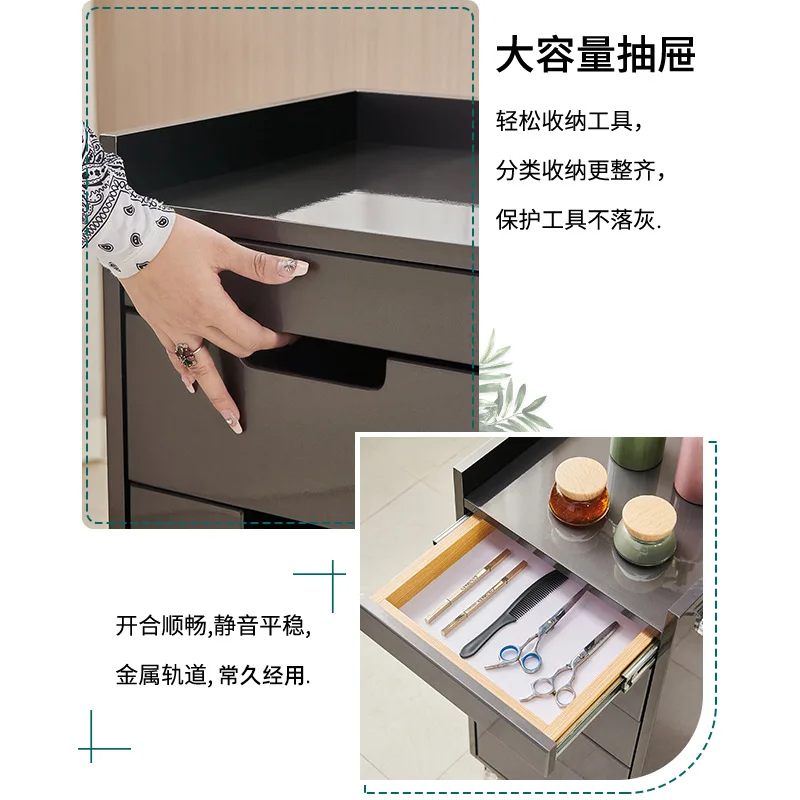 大容量抽屉

轻松收纳工具，

分类收纳更整齐，

保护工具不落灰.

开合顺畅,静音平稳,

金属轨道,常久经用.