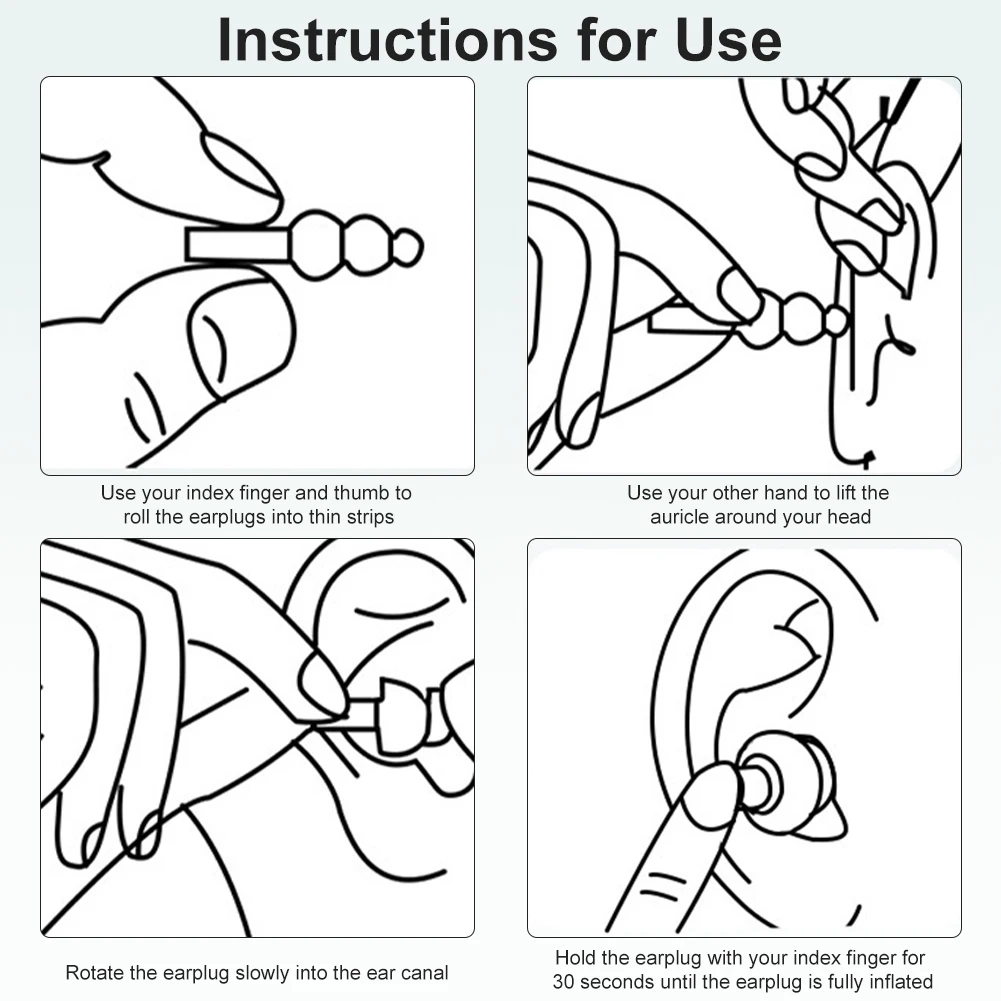 Instructions for Use

Use your index finger and thumb to roll the earplugs into thin strips

Use your other hand to lift the auricle around your head

Rotate the earplug slowly into the ear canal

Hold the earplug with your index finger for 30 seconds until the earplug is fully inflated