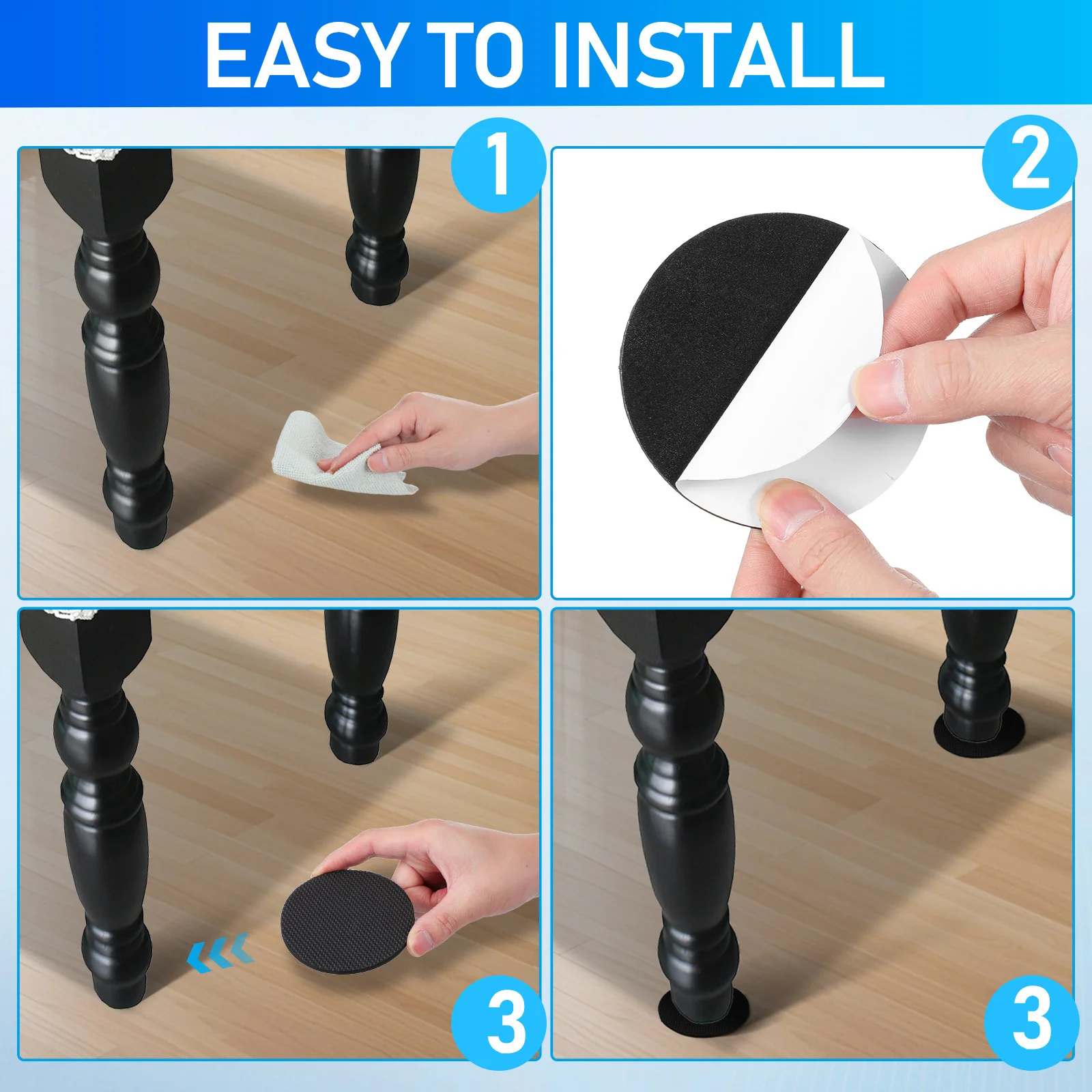 EASY TO INSTALL

1

2

3

3