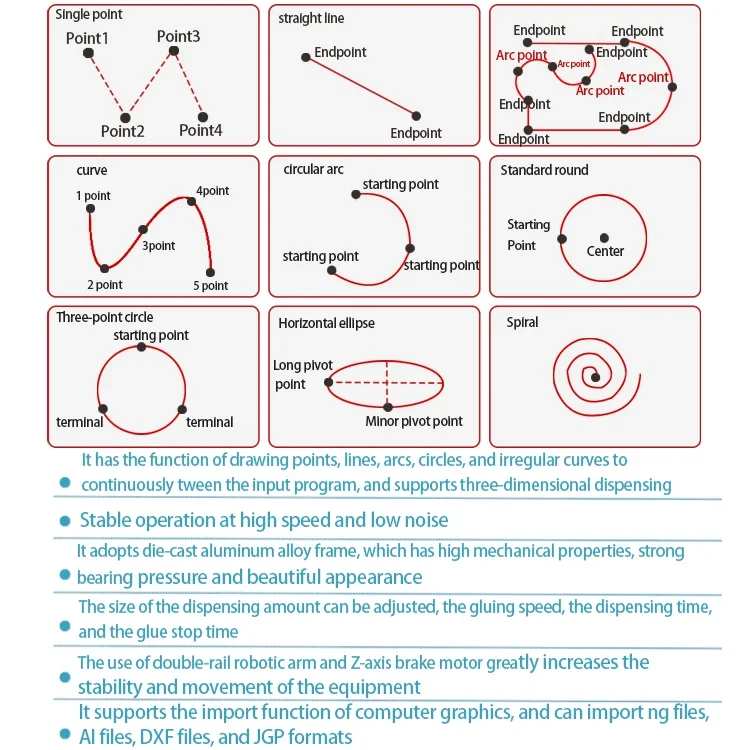 Single point
Point1
Point3
Point2
Point4

straight line
Endpoint
Endpoint

Endpoint
Endpoint
Arc point
Arc point
Endpoint
Arc point
Arc point
Endpoint
Endpoint
Endpoint

curve
1 point
4point
3point
2 point
5 point

circular arc
starting point
starting point
starting point

Standard round
Starting Point
Center

Three-point circle
starting point
terminal
terminal

Horizontal ellipse
Long pivot point
Minor pivot point

Spiral

It has the function of drawing points, lines, arcs, circles, and irregular curves to continuously tween the input program, and supports three-dimensional dispensing

Stable operation at high speed and low noise

It adopts die-cast aluminum alloy frame, which has high mechanical properties, strong bearing pressure and beautiful appearance

The size of the dispensing amount can be adjusted, the gluing speed, the dispensing time, and the glue stop time

The use of double-rail robotic arm and Z-axis brake motor greatly increases the stability and movement of the equipment

It supports the import function of computer graphics, and can import ng files, AI files, DXF files, and JGP formats