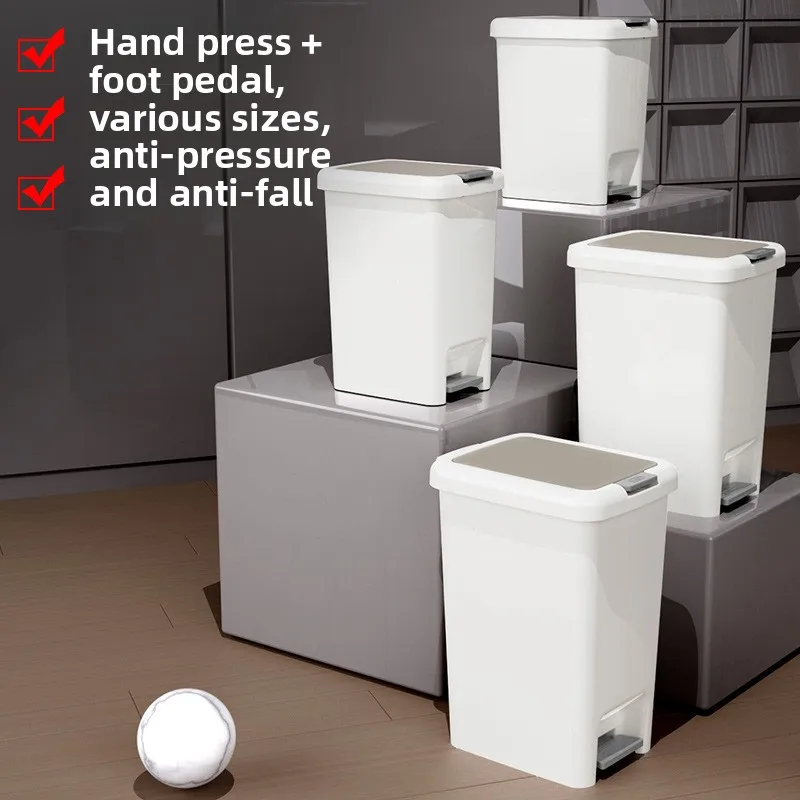 Hand press + foot pedal, various sizes, anti-pressure and anti-fall