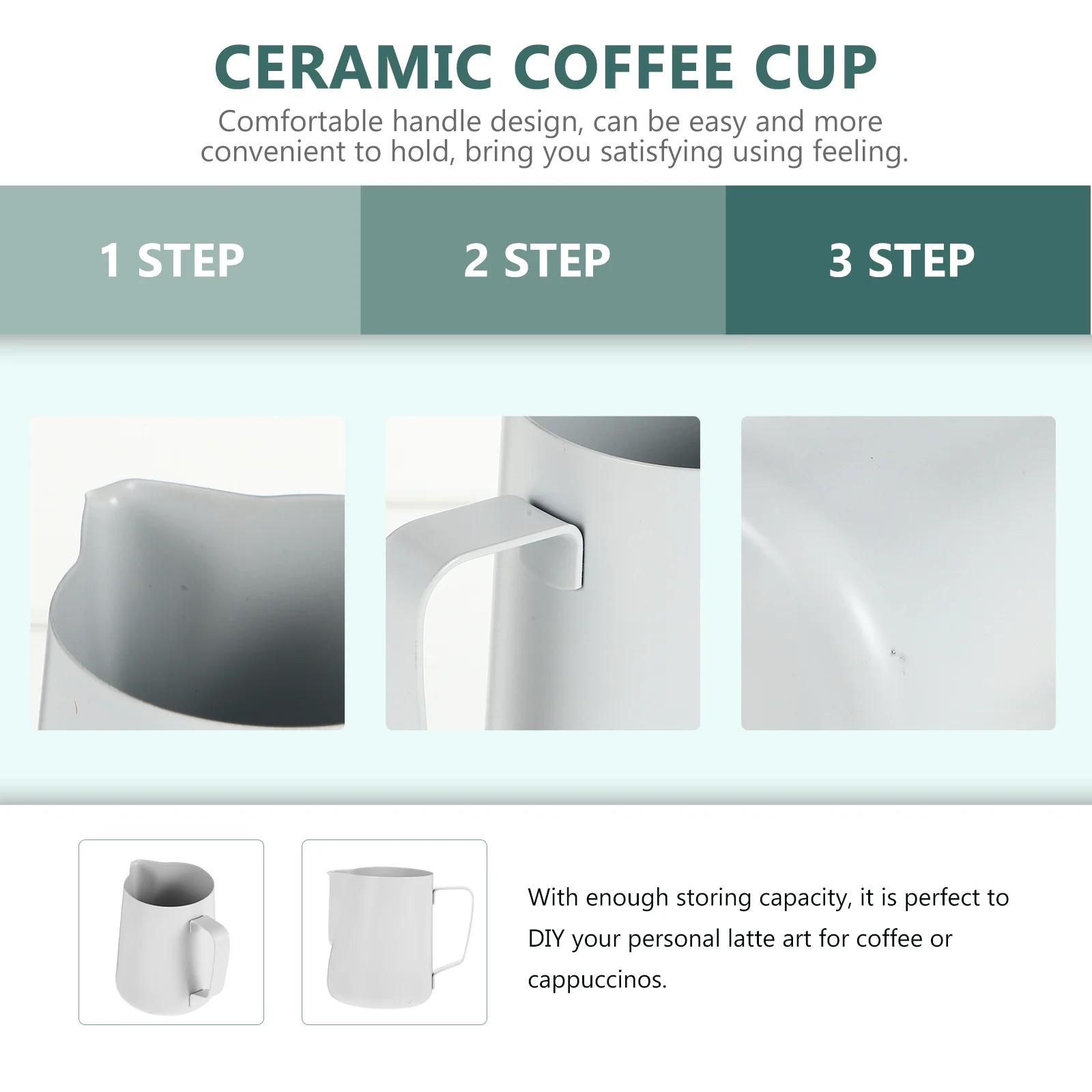 CERAMIC COFFEE CUP

Comfortable handle design, can be easy and more convenient to hold, bring you satisfying using feeling.

1 STEP

2 STEP

3 STEP

With enough storing capacity, it is perfect to DIY your personal latte art for coffee or cappuccinos.