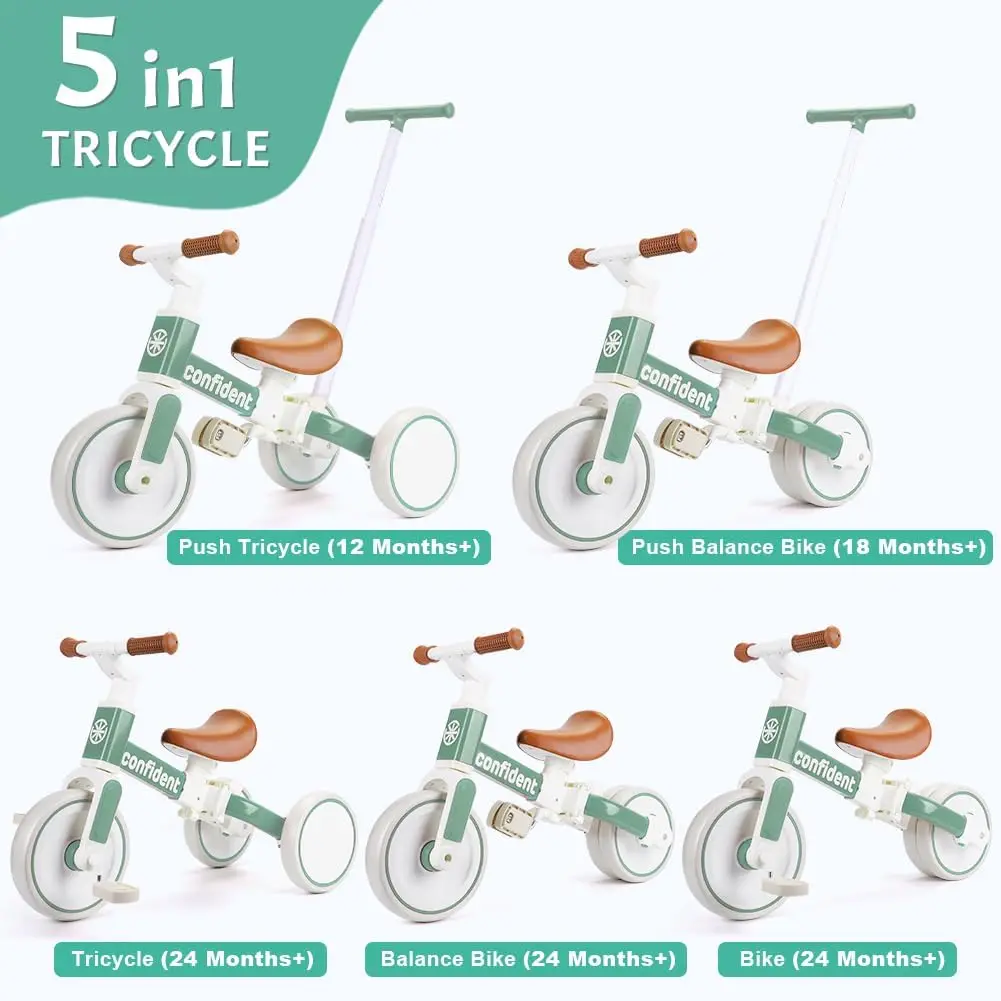 5 in1 TRICYCLE

confident

Push Tricycle (12 Months+)

confident

Push Balance Bike (18 Months+)

confident

Tricycle (24 Months+)

confident

Balance Bike (24 Months+)

confident

Bike (24 Months+)