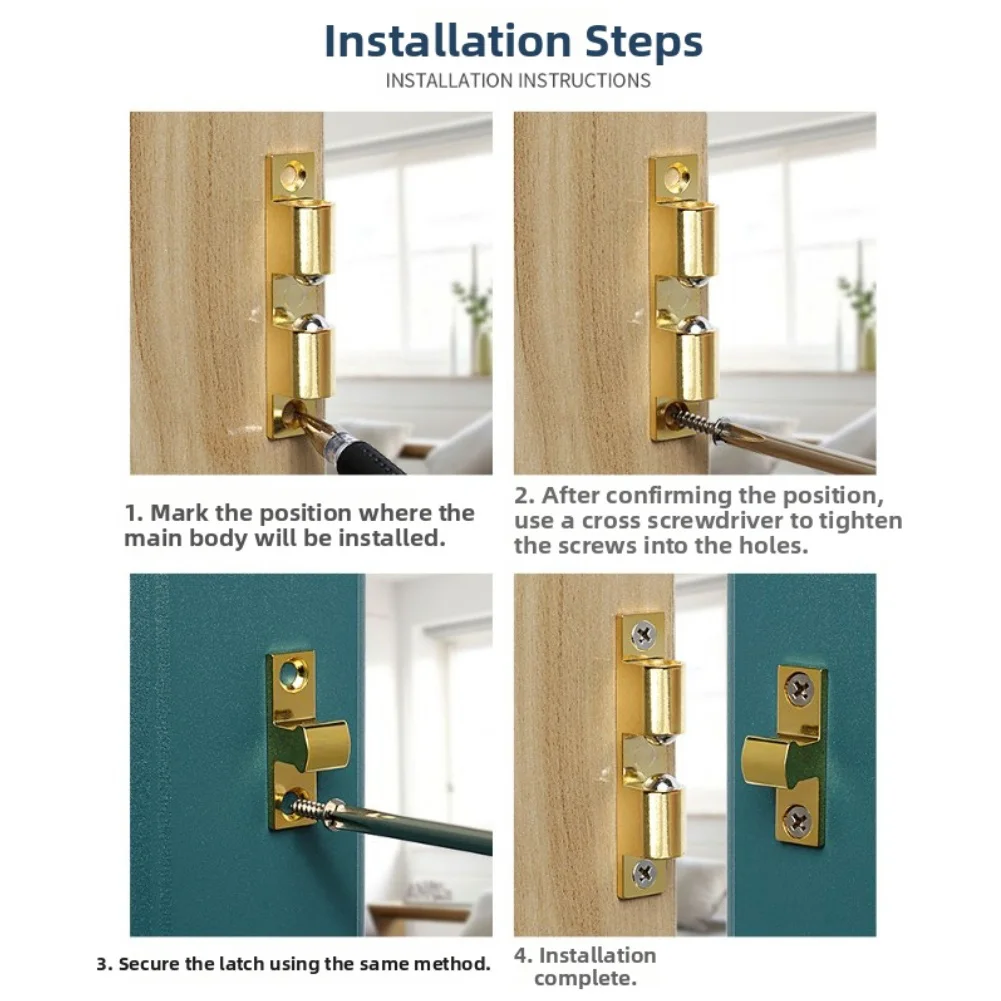 Installation Steps
INSTALLATION INSTRUCTIONS

1. Mark the position where the main body will be installed.

2. After confirming the position, use a cross screwdriver to tighten the screws into the holes.

3. Secure the latch using the same method.

4. Installation complete.