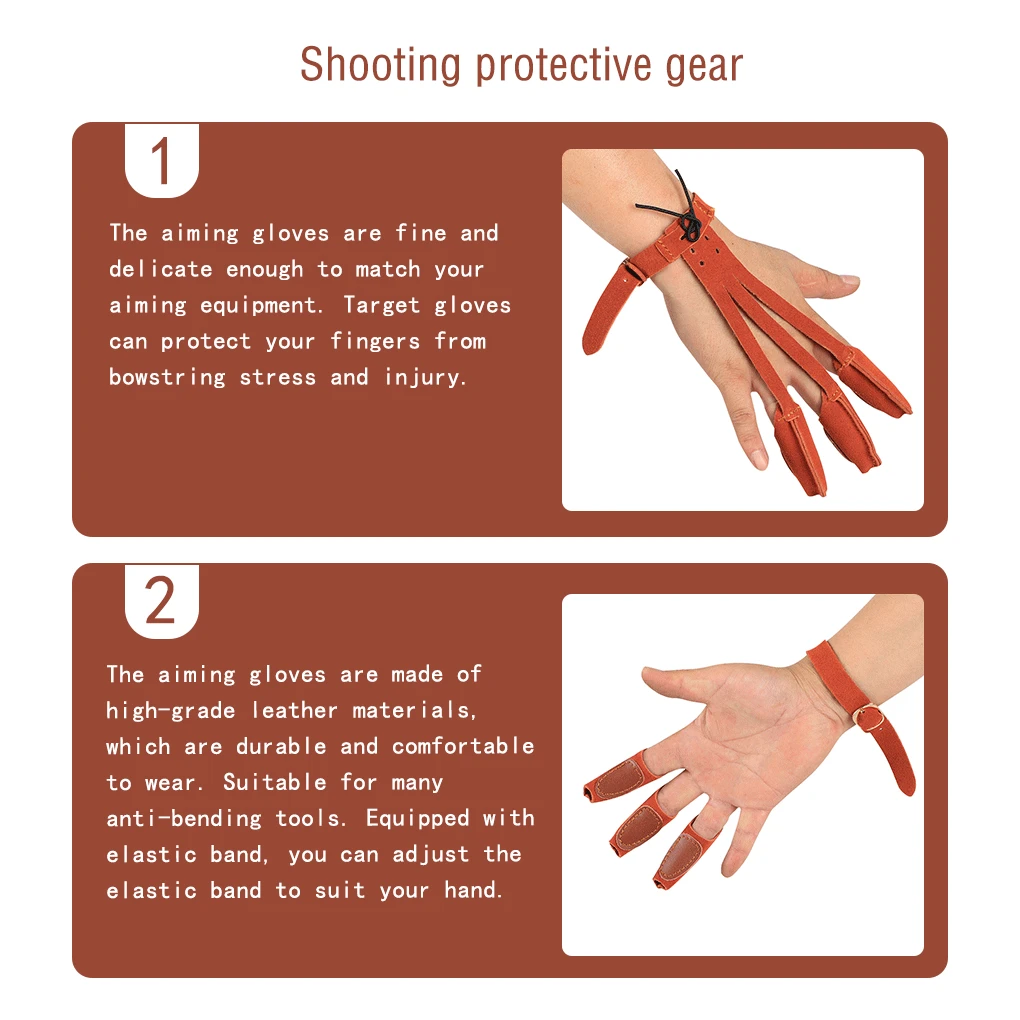 Shooting protective gear

1

The aiming gloves are fine and delicate enough to match your aiming equipment. Target gloves can protect your fingers from bowstring stress and injury.

2

The aiming gloves are made of high-grade leather materials, which are durable and comfortable to wear. Suitable for many anti-bending tools. Equipped with elastic band, you can adjust the elastic band to suit your hand.