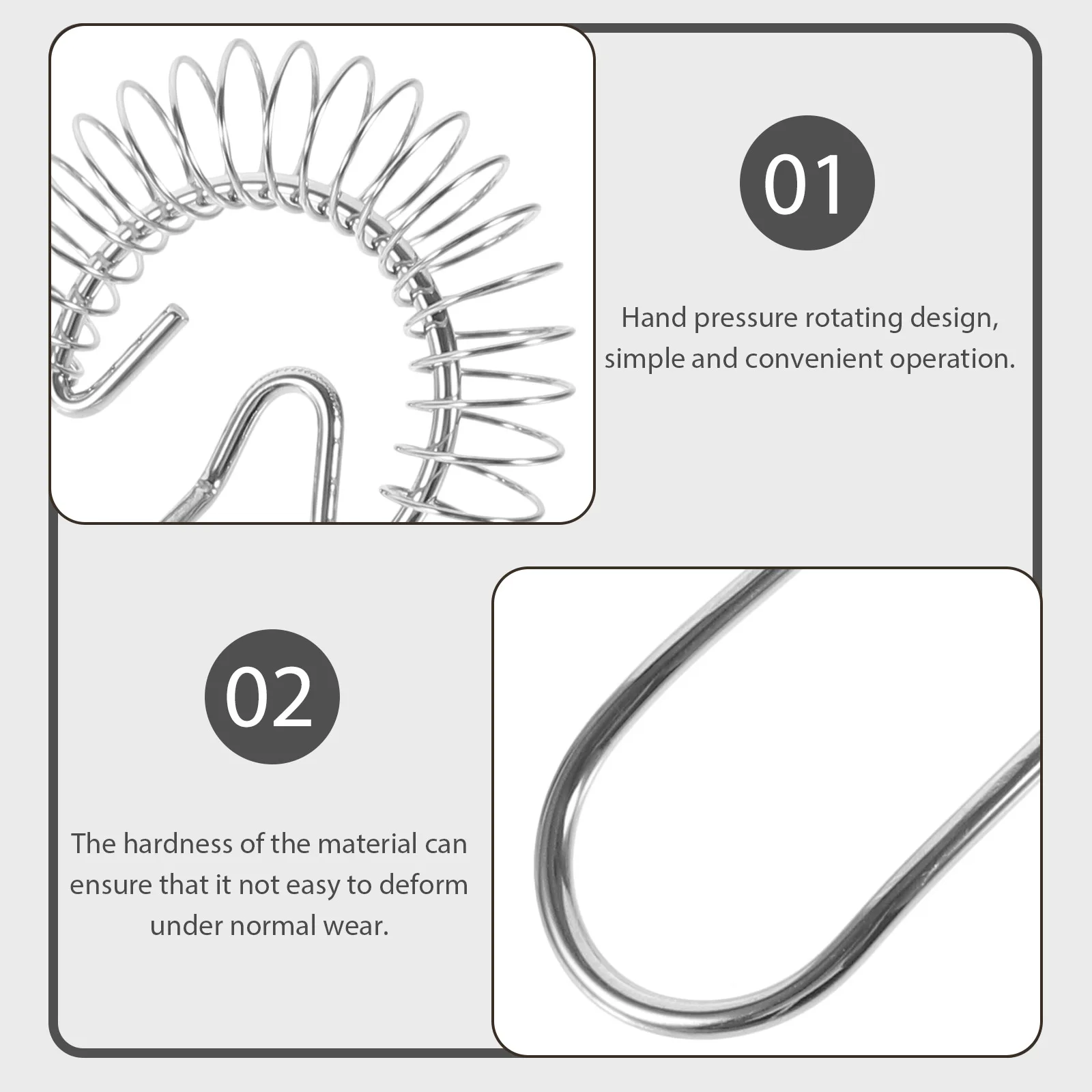 01

Hand pressure rotating design, simple and convenient operation.

02

The hardness of the material can ensure that it not easy to deform under normal wear.