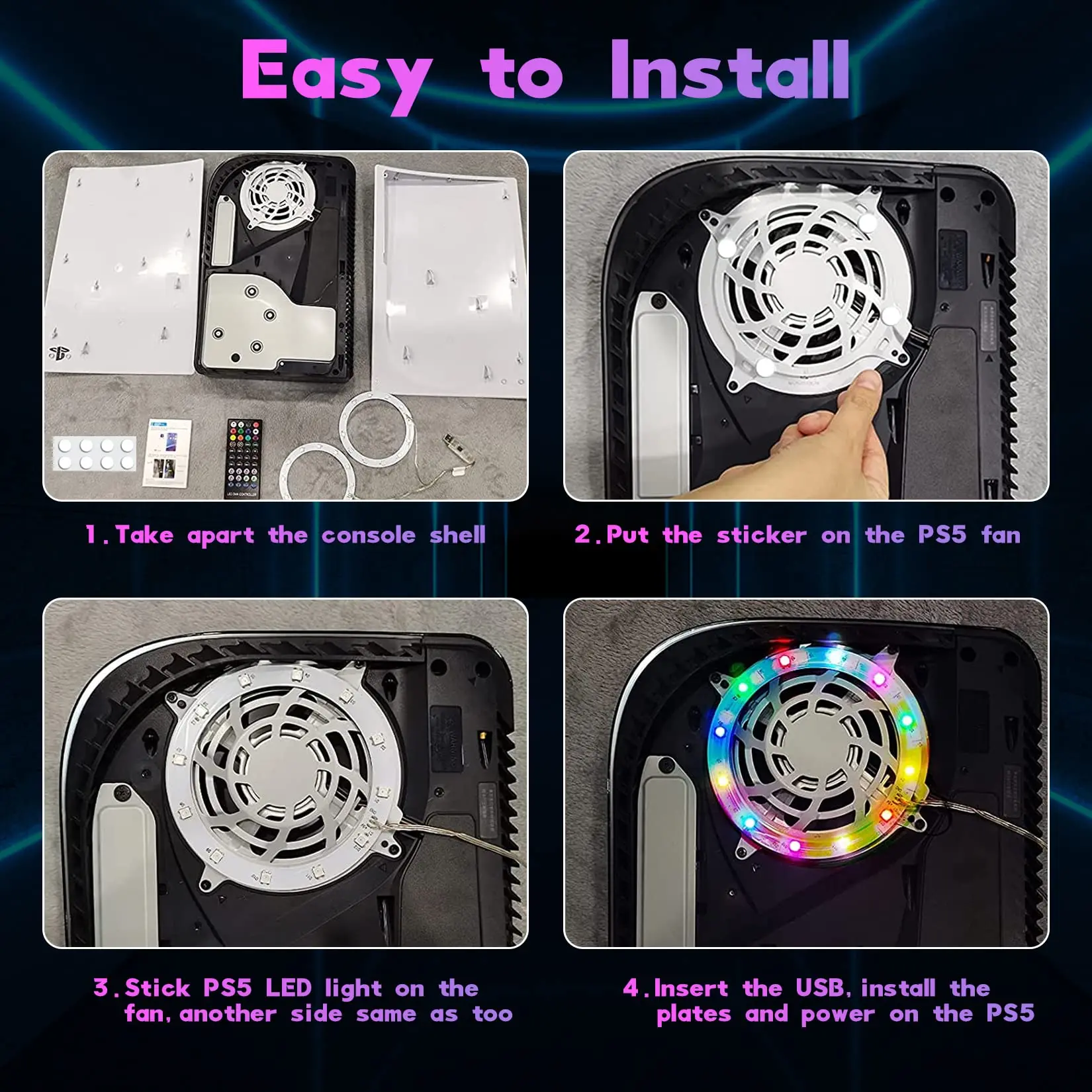 Easy to Install

1. Take apart the console shell

2. Put the sticker on the PS5 fan

3. Stick PS5 LED light on the fan, another side same as too

4. Insert the USB, install the plates and power on the PS5