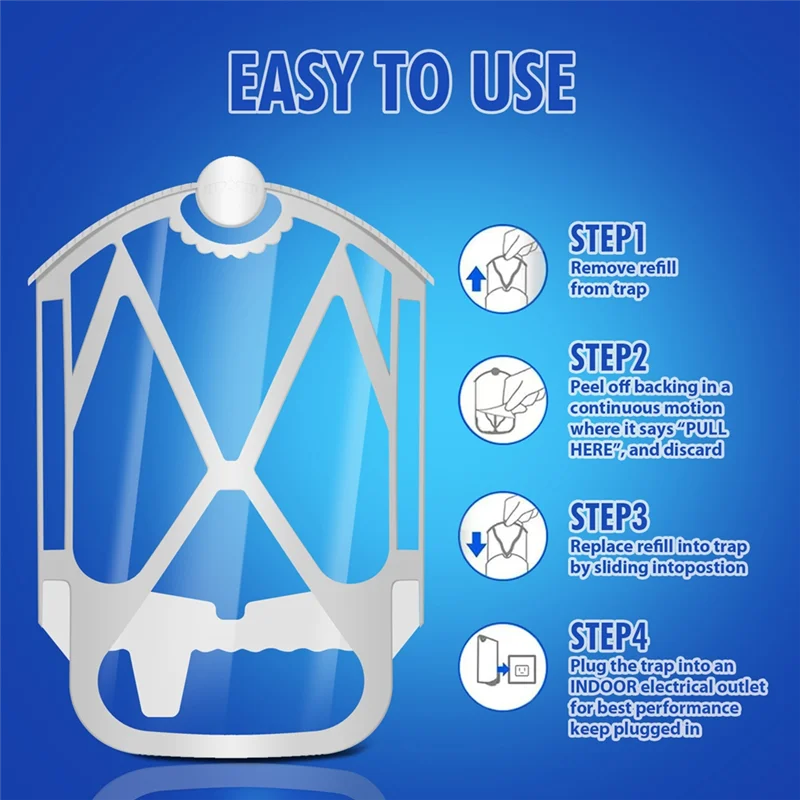 EASY TO USE

STEP1
Remove refill from trap

STEP2
Peel off backing in a continuous motion where it says "PULL HERE", and discard

STEP3
Replace refill into trap by sliding intopostion

STEP4
Plug the trap into an INDOOR electrical outlet for best performance keep plugged in