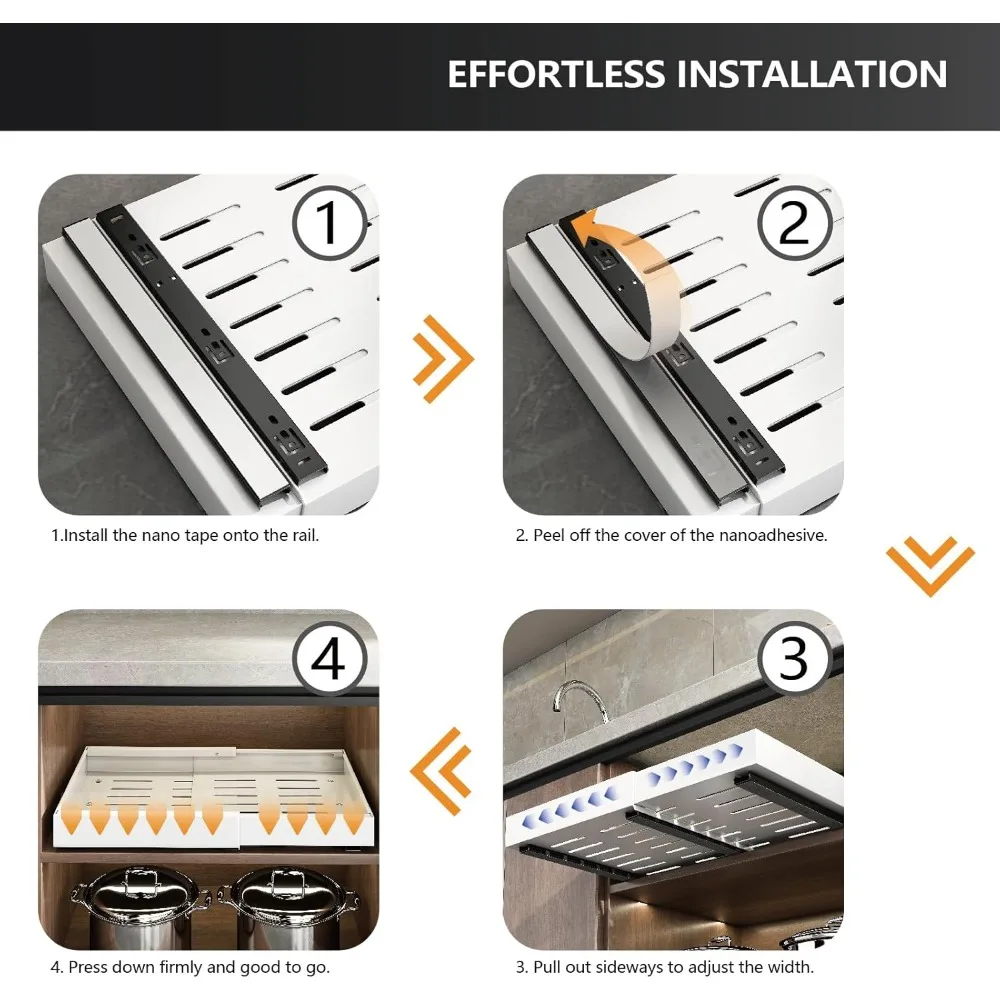 EFFORTLESS INSTALLATION

1

1.Install the nano tape onto the rail.

2

2. Peel off the cover of the nanoadhesive.

3

3. Pull out sideways to adjust the width.

4

4. Press down firmly and good to go.