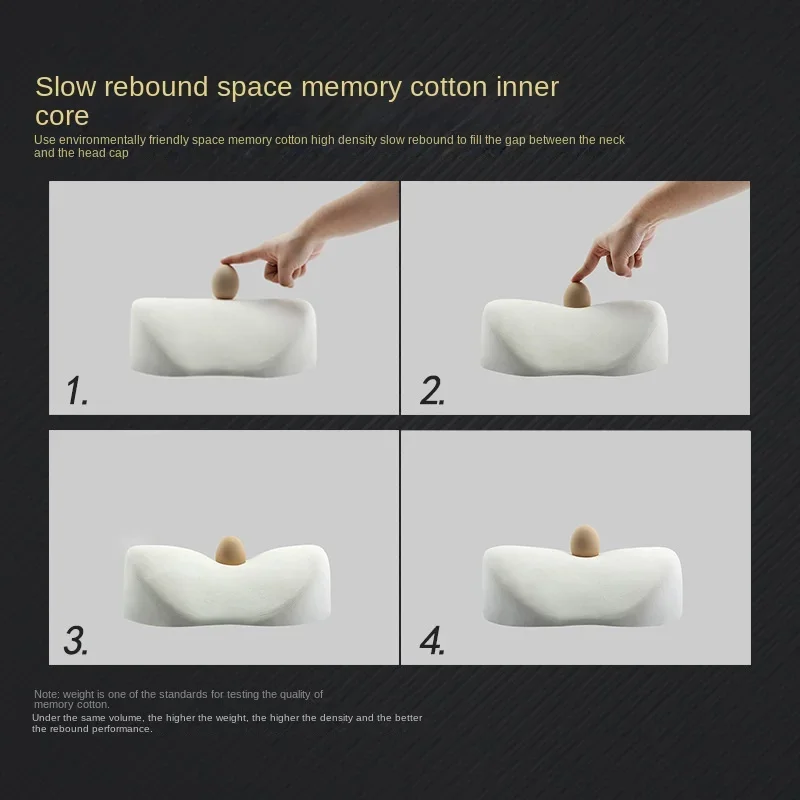 Slow rebound space memory cotton inner core

Use environmentally friendly space memory cotton high density slow rebound to fill the gap between the neck and the head cap

1.

2.

3.

4.

Note: weight is one of the standards for testing the quality of memory cotton.
Under the same volume, the higher the weight, the higher the density and the better the rebound performance.