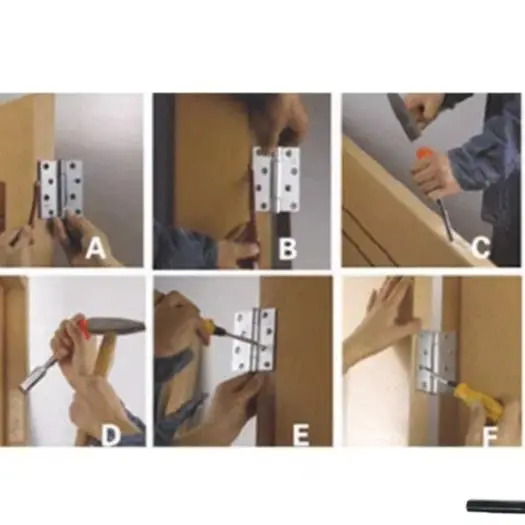 A

B

C

D

E

F