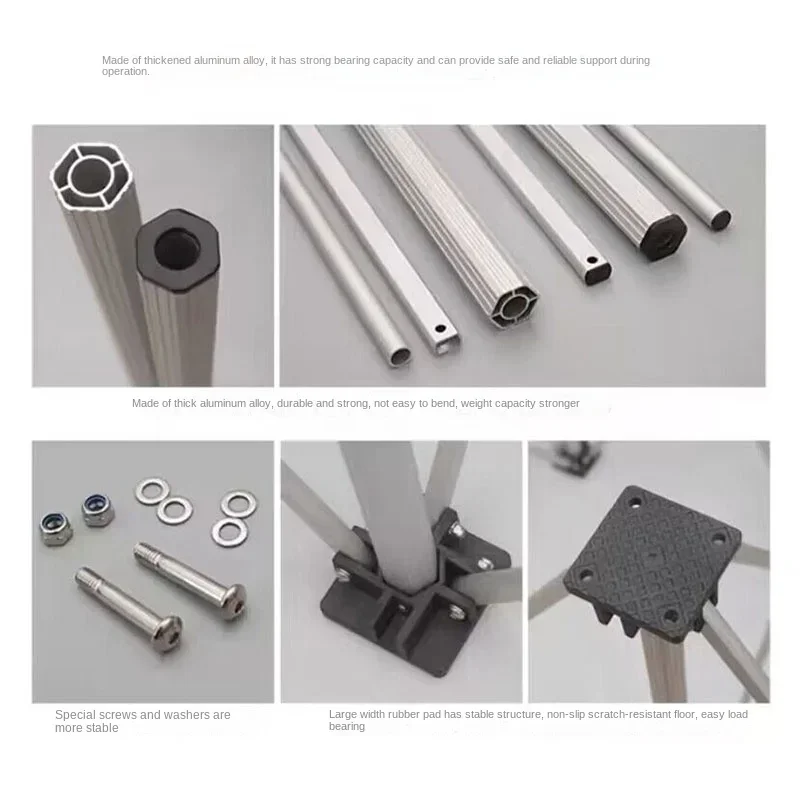 Made of thickened aluminum alloy, it has strong bearing capacity and can provide safe and reliable support during operation.

Made of thick aluminum alloy, durable and strong, not easy to bend, weight capacity stronger

Special screws and washers are more stable

Large width rubber pad has stable structure, non-slip scratch-resistant floor, easy load bearing